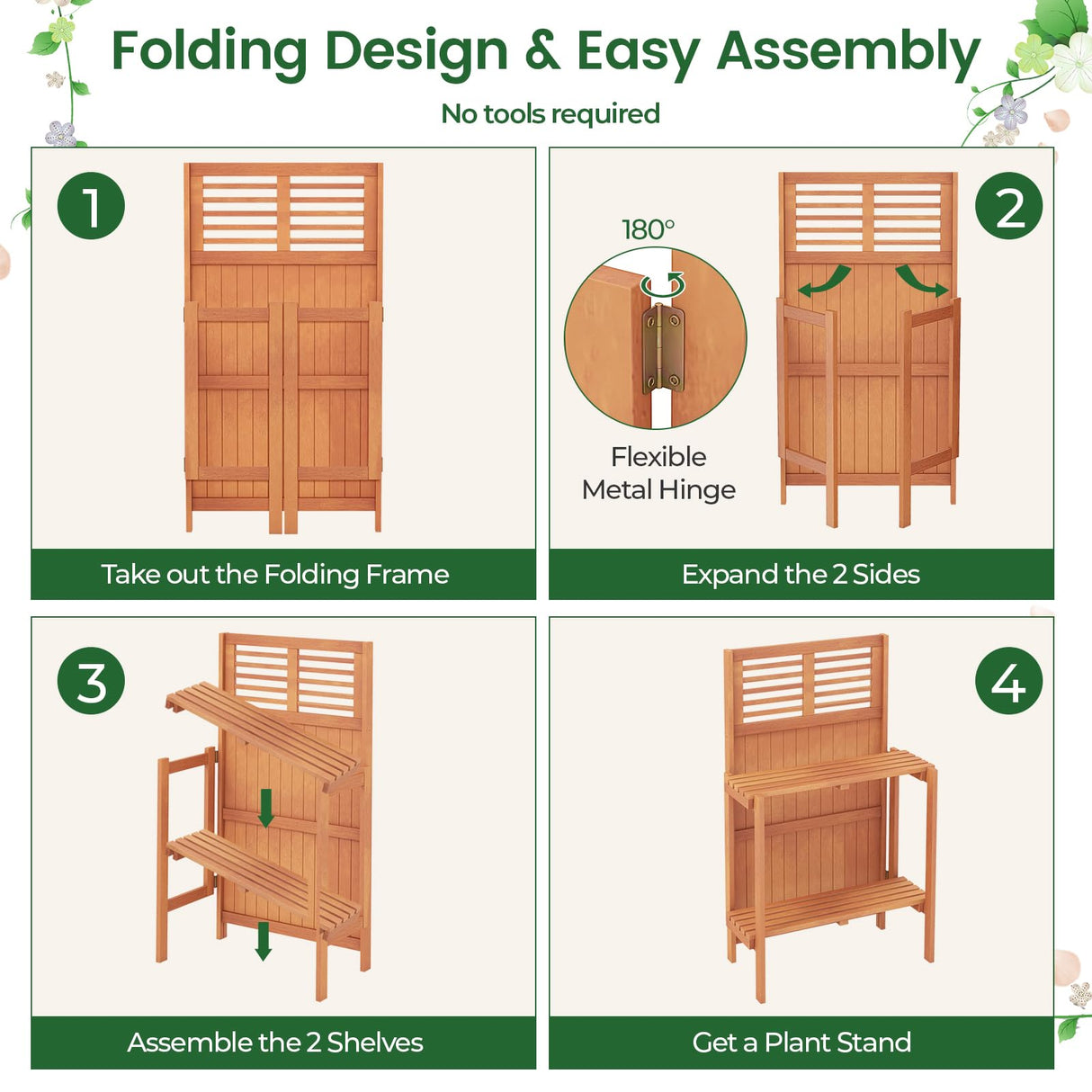 Folding Design & Easy Assembly

No tools required

1

Take out the Folding Frame

180°

Flexible Metal Hinge

2

Expand the 2 Sides

3

Assemble the 2 Shelves

4

Get a Plant Stand