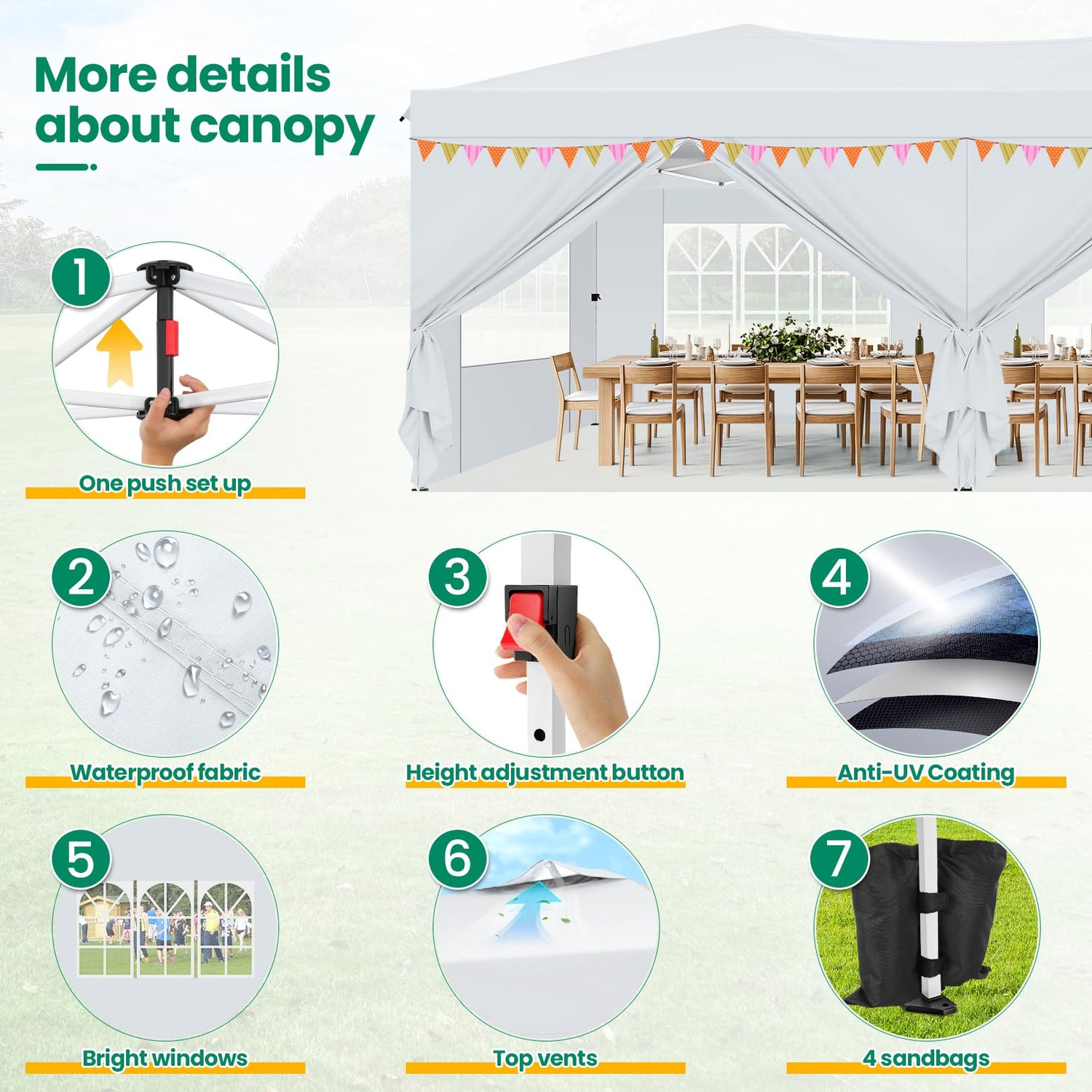 More details about canopy

1
One push set up

2
Waterproof fabric

3
Height adjustment button

4
Anti-UV Coating

5
Bright windows

6
Top vents

7
4 sandbags