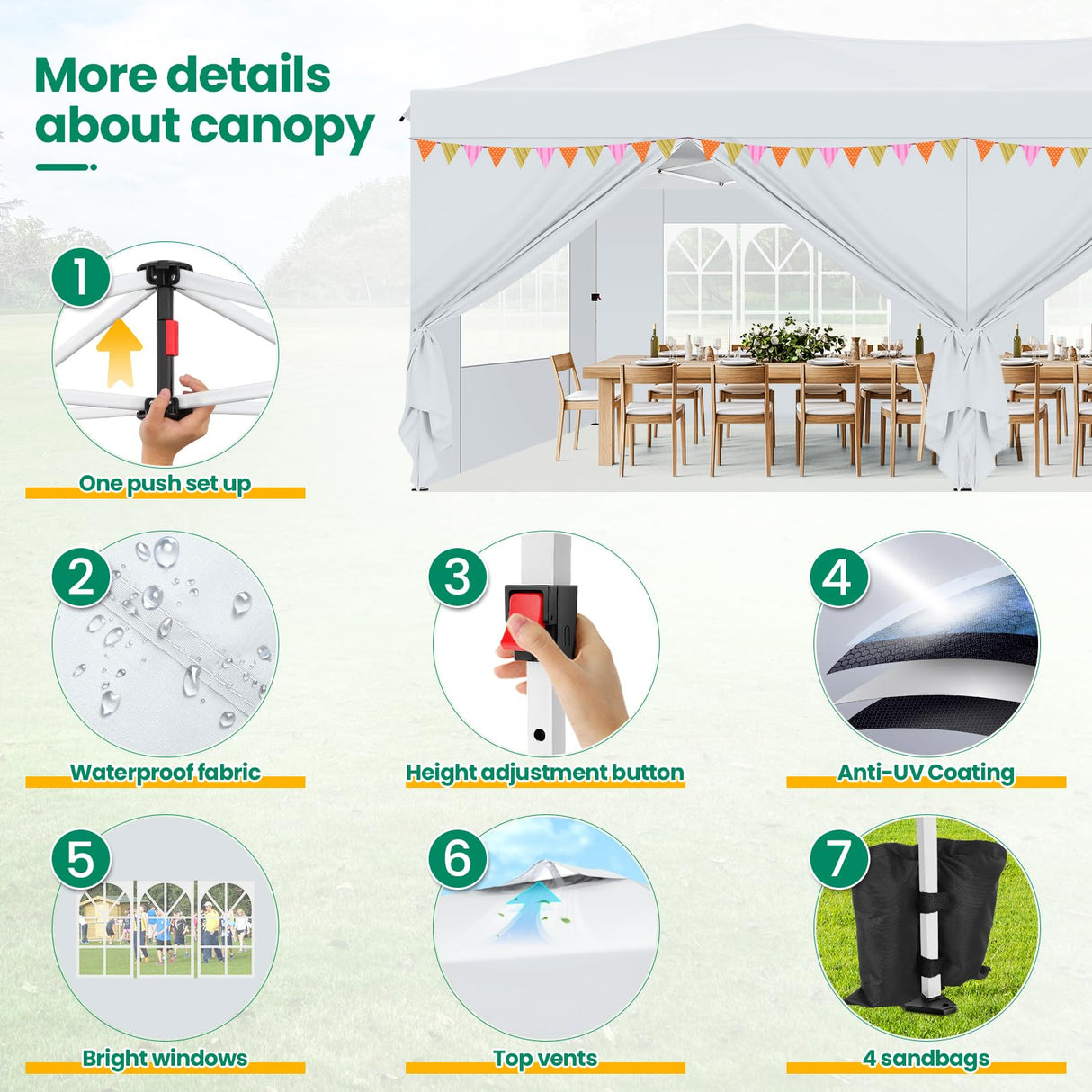 More details about canopy

1
One push set up

2
Waterproof fabric

3
Height adjustment button

4
Anti-UV Coating

5
Bright windows

6
Top vents

7
4 sandbags