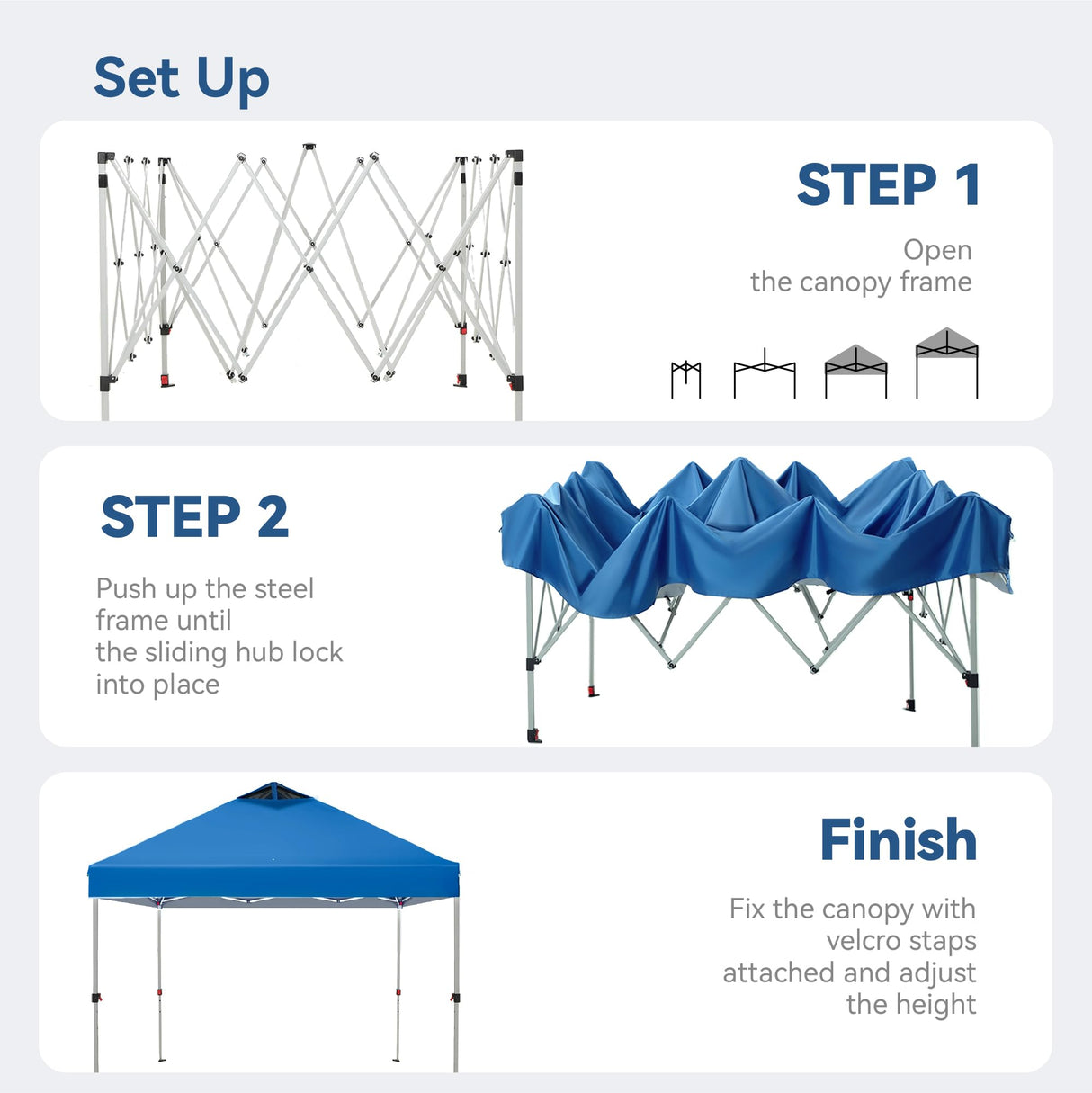 Set Up

STEP 1

Open the canopy frame

STEP 2

Push up the steel frame until the sliding hub lock into place

Finish

Fix the canopy with velcro staps attached and adjust the height