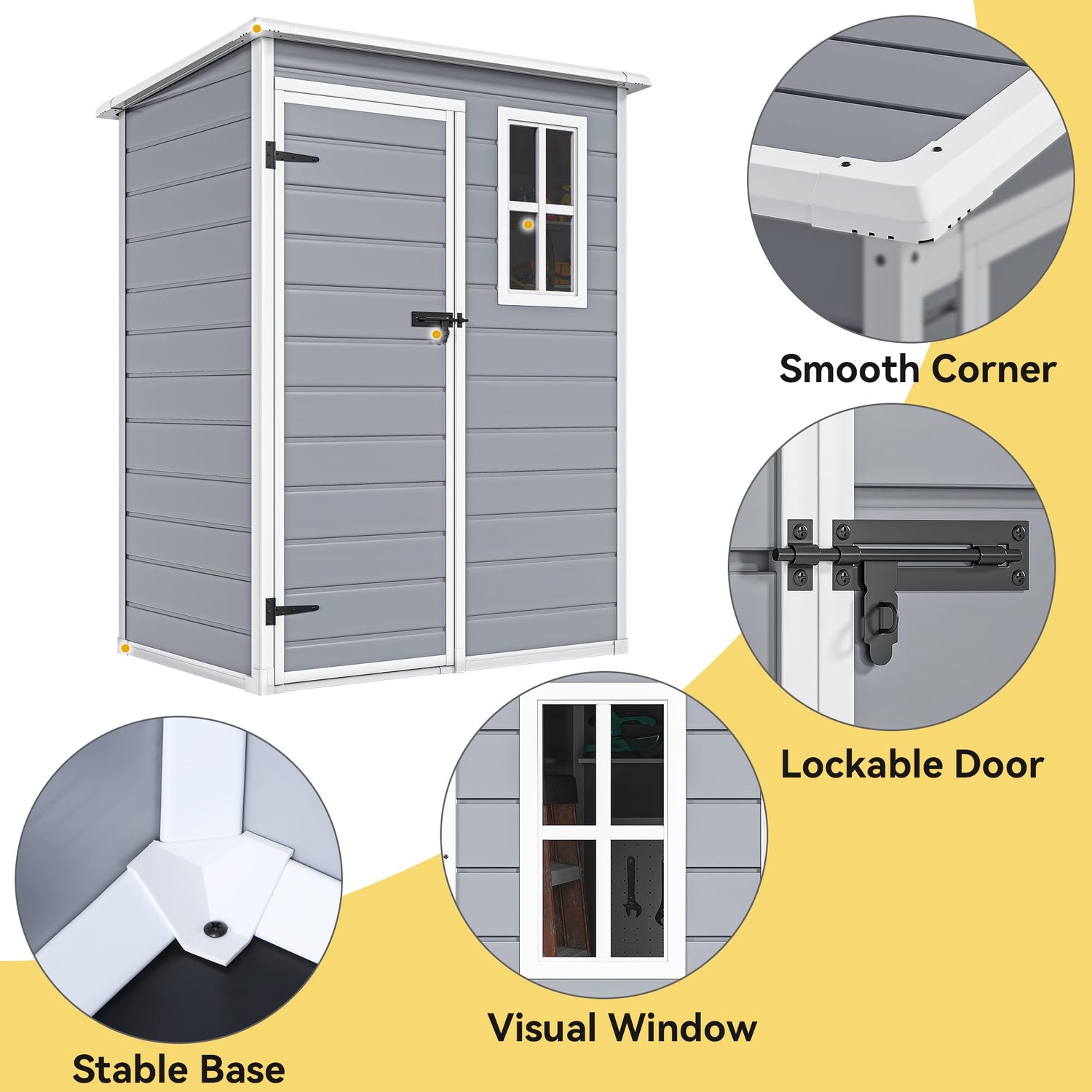 Smooth Corner

Lockable Door

Visual Window

Stable Base