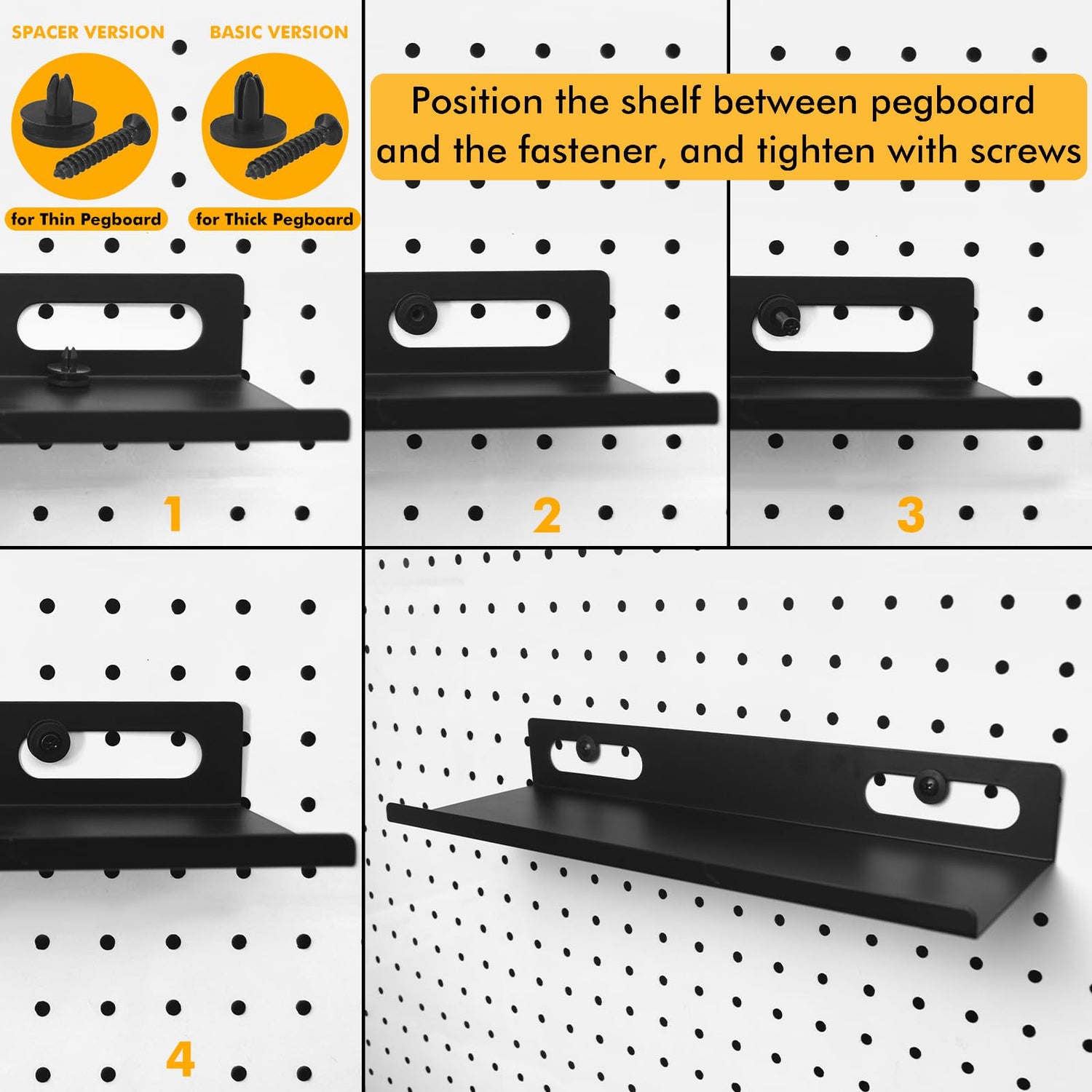 SPACER VERSION

for Thin Pegboard

BASIC VERSION

for Thick Pegboard

Position the shelf between pegboard and the fastener, and tighten with screws

1

2

3

4