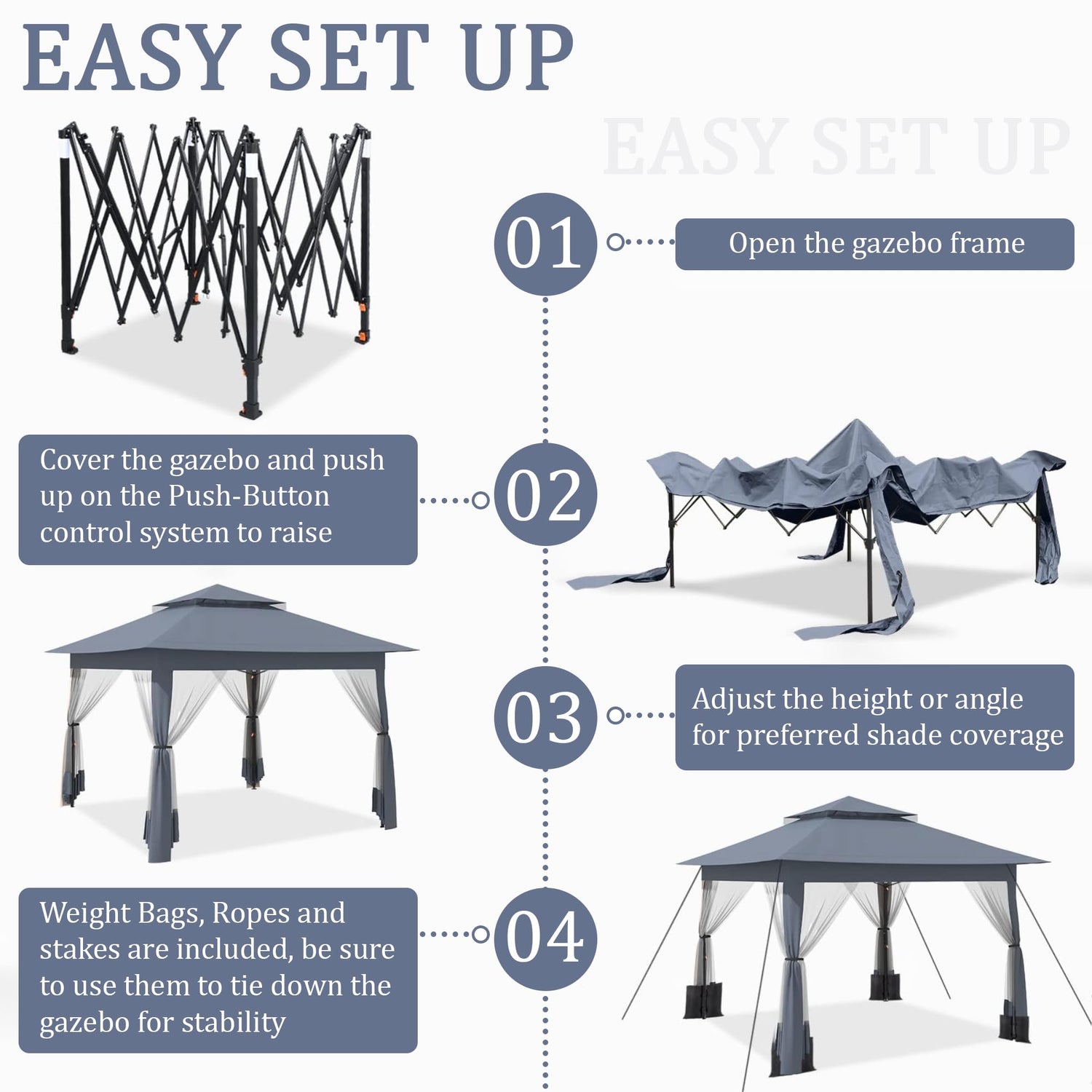 EASY SET UP

EASY SET UP

01

Open the gazebo frame

Cover the gazebo and push up on the Push-Button control system to raise

02

03

Adjust the height or angle for preferred shade coverage

Weight Bags, Ropes and stakes are included, be sure to use them to tie down the gazebo for stability

04