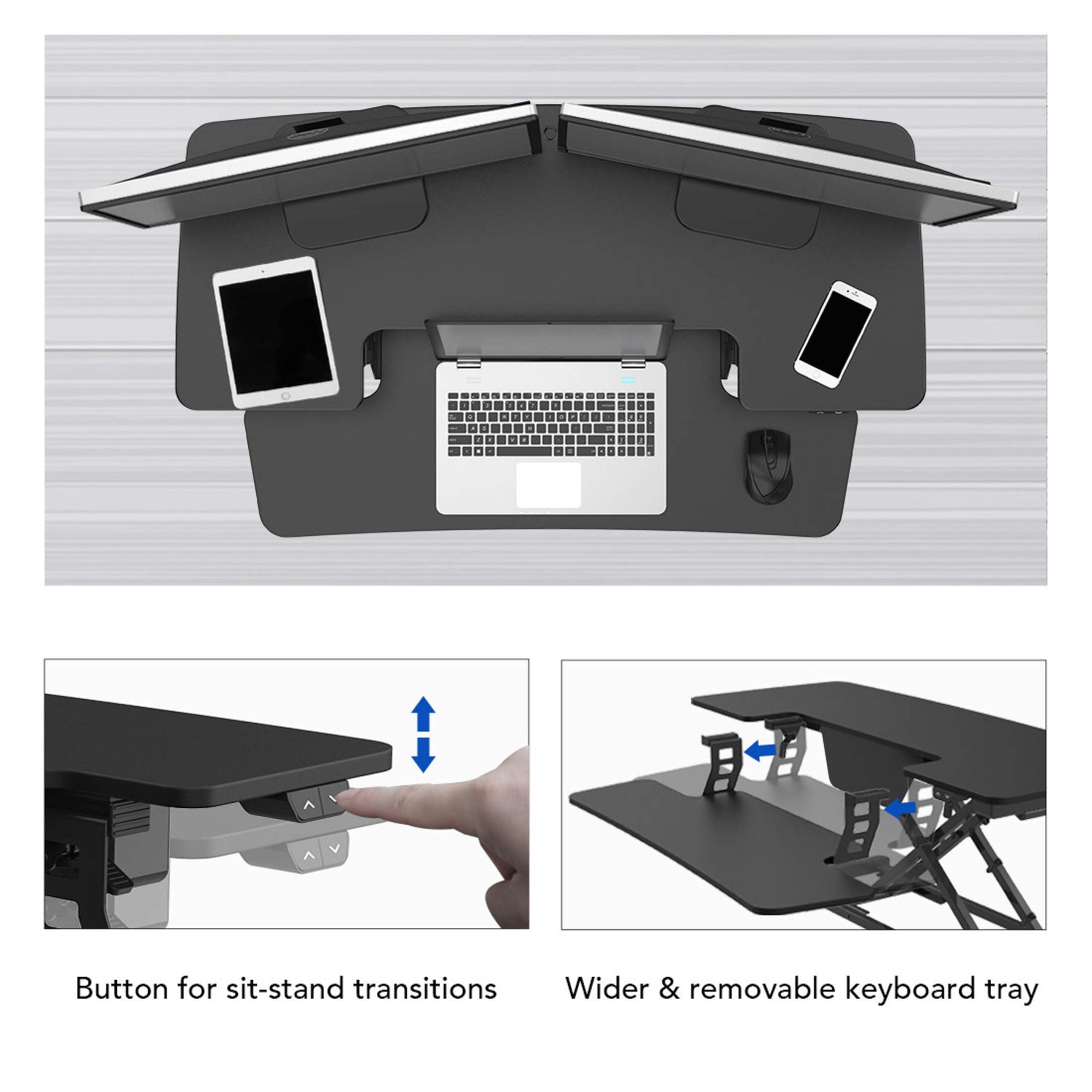 Button for sit-stand transitions

Wider & removable keyboard tray