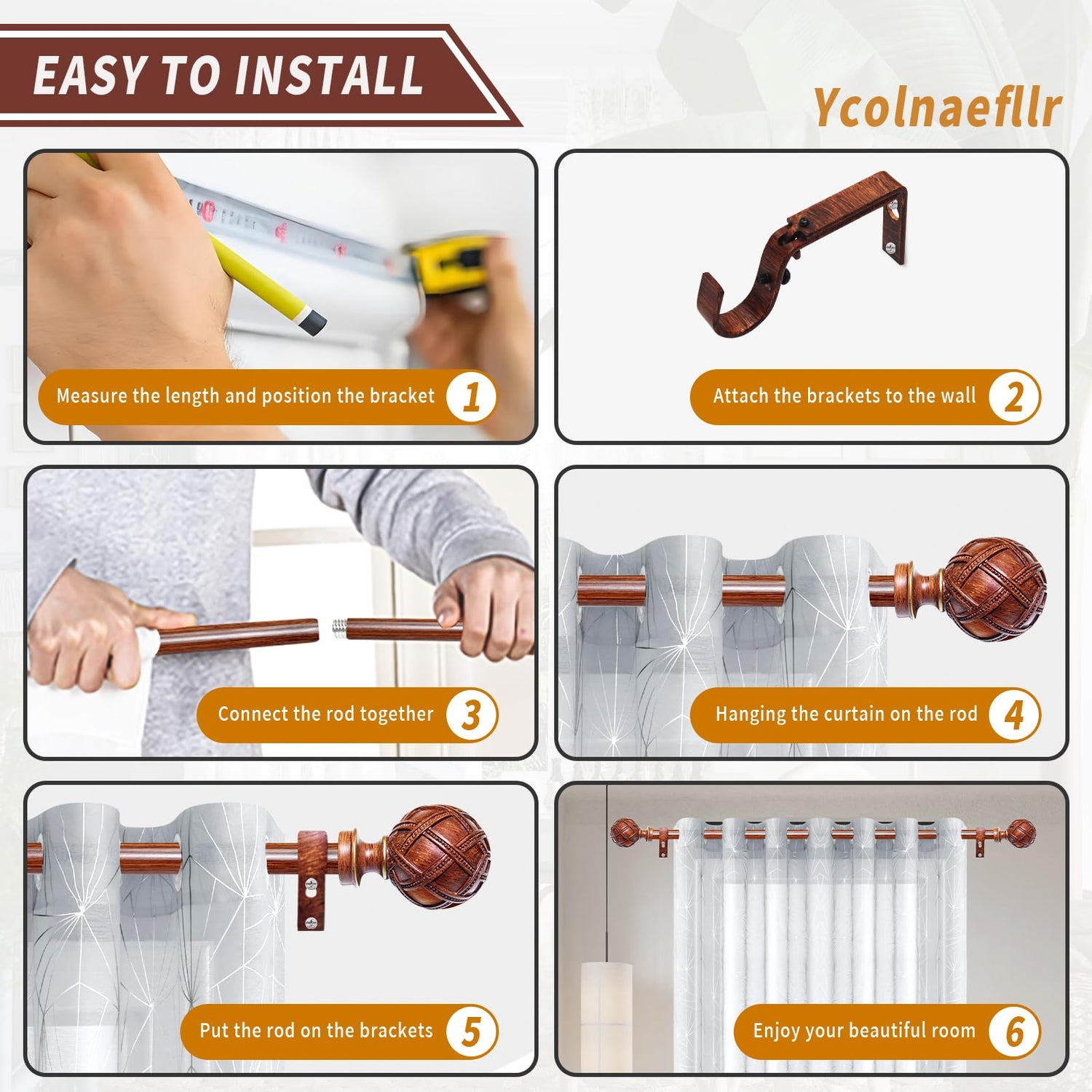 EASY TO INSTALL

Ycolnaefllr

Measure the length and position the bracket 1

Attach the brackets to the wall 2

Connect the rod together 3

Hanging the curtain on the rod 4

Put the rod on the brackets 5

Enjoy your beautiful room 6