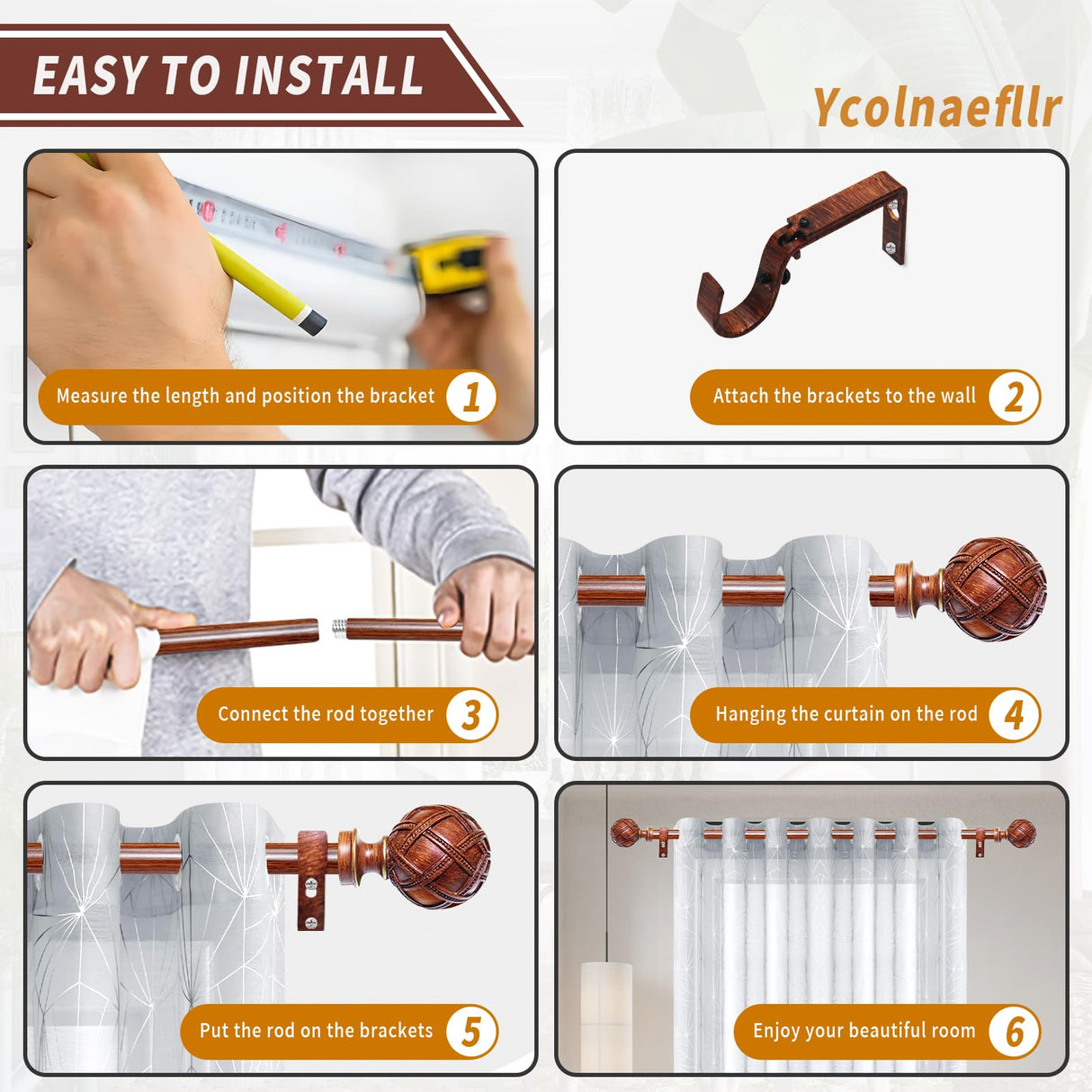 EASY TO INSTALL

Ycolnaefllr

Measure the length and position the bracket 1

Attach the brackets to the wall 2

Connect the rod together 3

Hanging the curtain on the rod 4

Put the rod on the brackets 5

Enjoy your beautiful room 6