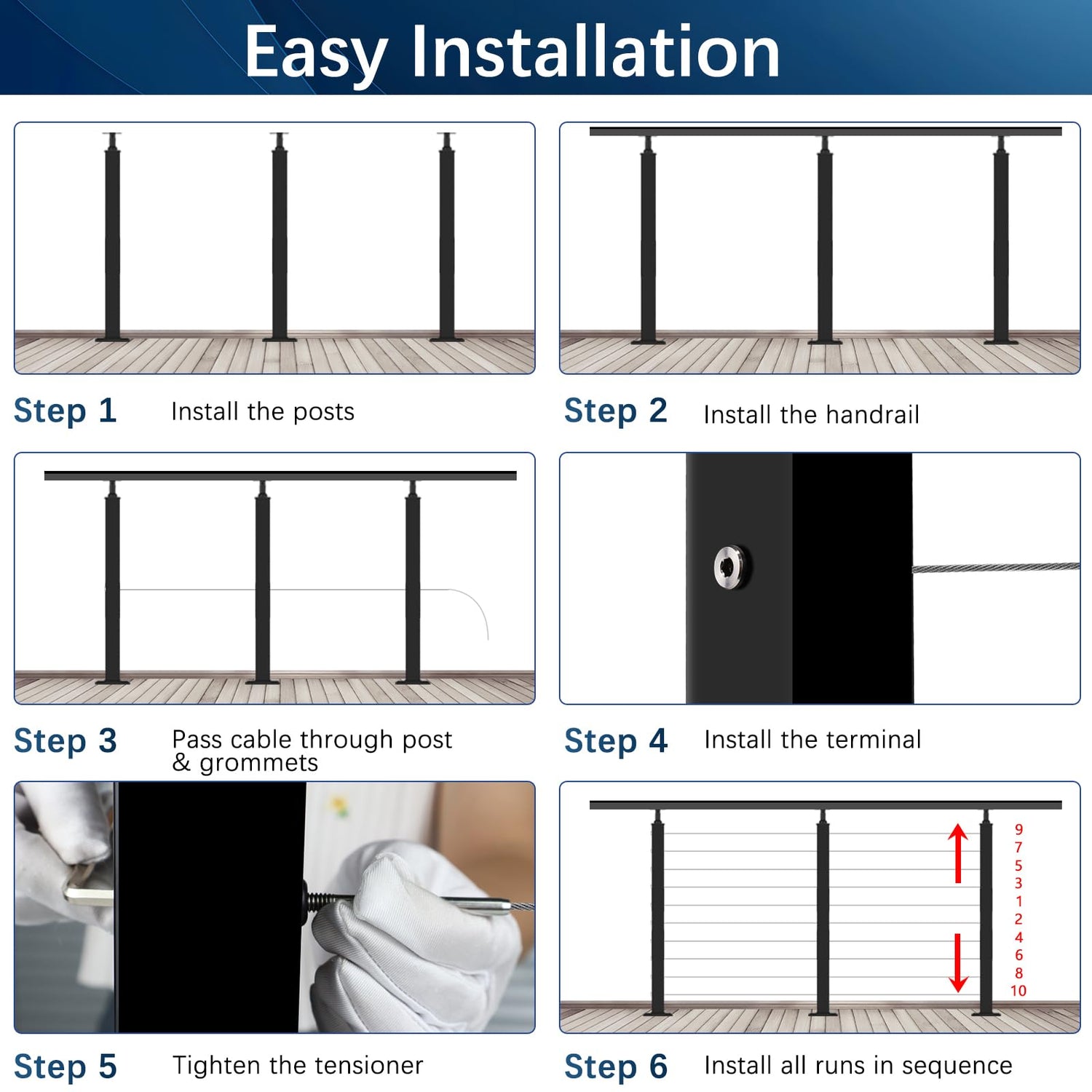 Easy Installation

Step 1 Install the posts

Step 2 Install the handrail

Step 3 Pass cable through post & grommets

Step 4 Install the terminal

Step 5 Tighten the tensioner

9
7
5
3
1
2
4
6
8
10

Step 6 Install all runs in sequence