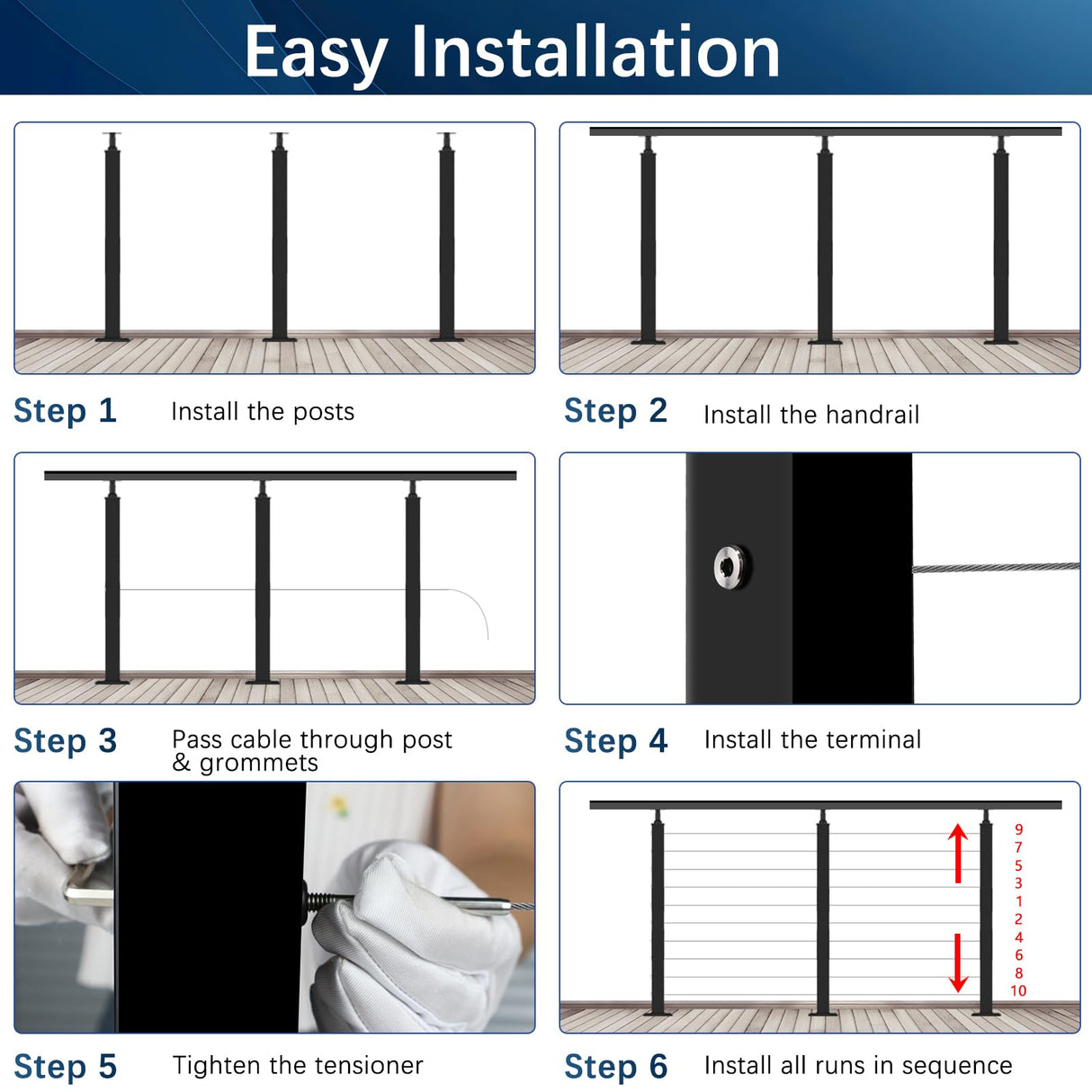 Easy Installation

Step 1 Install the posts

Step 2 Install the handrail

Step 3 Pass cable through post & grommets

Step 4 Install the terminal

Step 5 Tighten the tensioner

9
7
5
3
1
2
4
6
8
10

Step 6 Install all runs in sequence