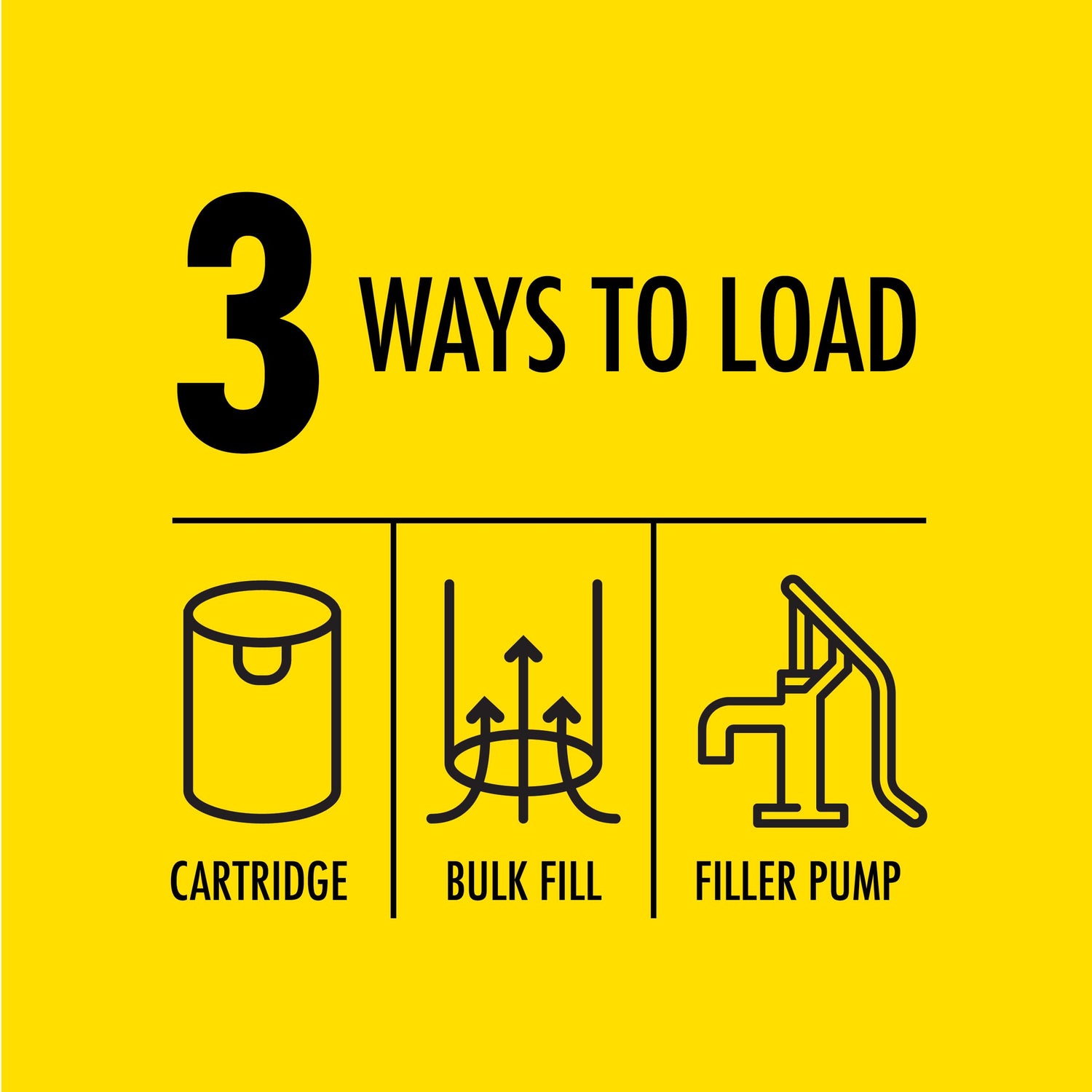 3 WAYS TO LOAD

CARTRIDGE

BULK FILL

FILLER PUMP