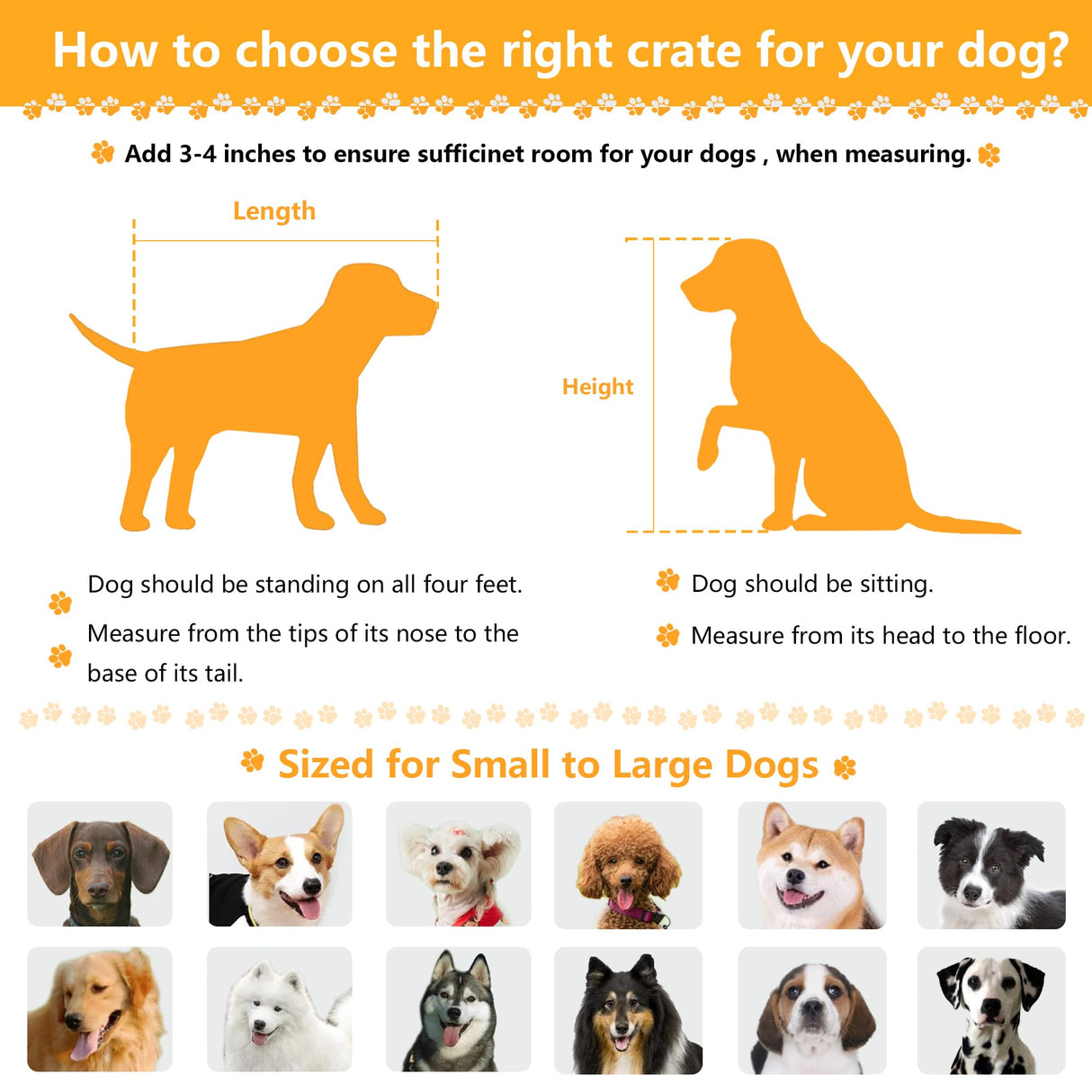 How to choose the right crate for your dog?

Add 3-4 inches to ensure sufficinet room for your dogs , when measuring.

Length

Height

Dog should be standing on all four feet.

Measure from the tips of its nose to the base of its tail.

Dog should be sitting.

Measure from its head to the floor.

Sized for Small to Large Dogs