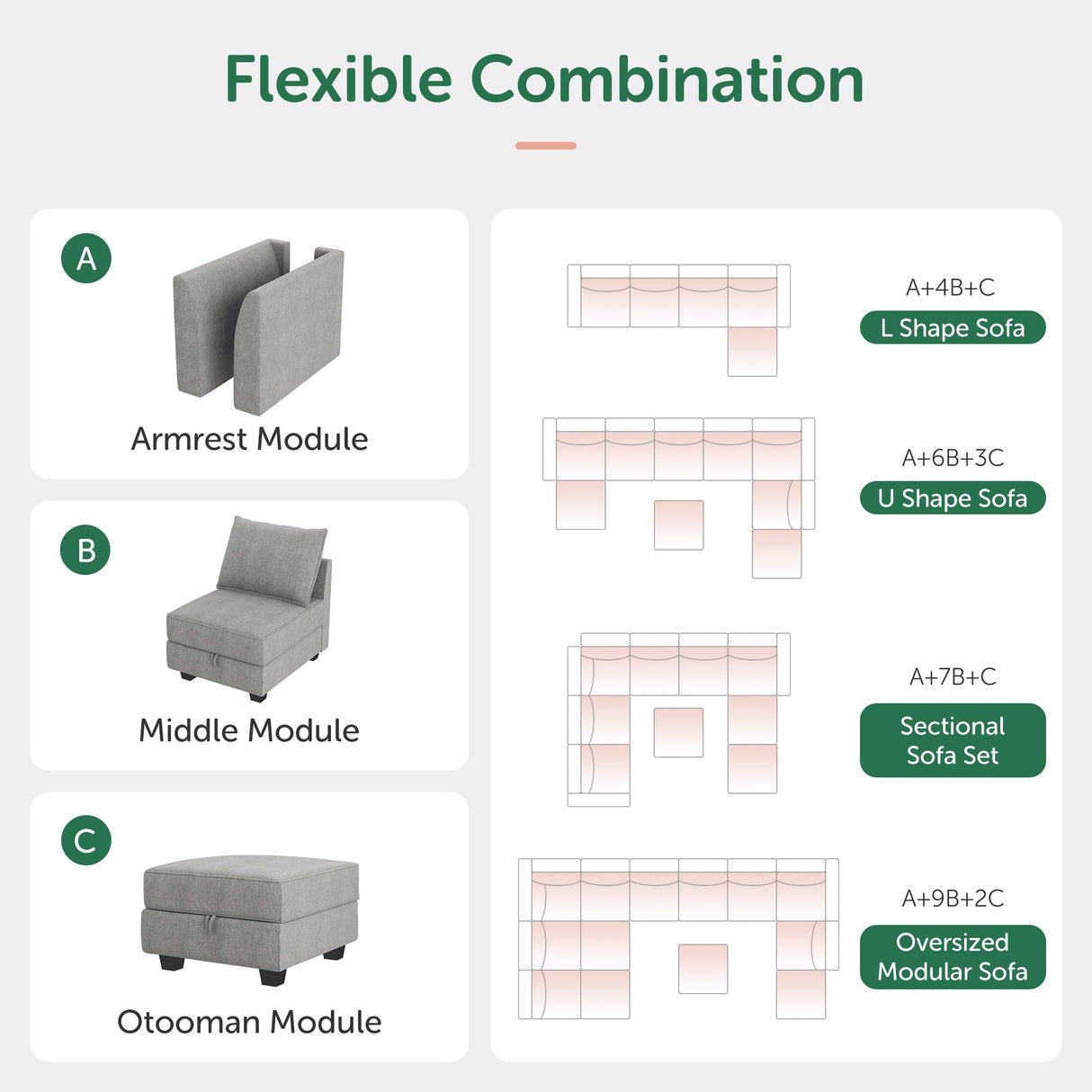 Flexible Combination

A

Armrest Module

B

Middle Module

C

Otooman Module

A+4B+C

L Shape Sofa

A+6B+3C

U Shape Sofa

A+7B+C

Sectional Sofa Set

A+9B+2C

Oversized Modular Sofa