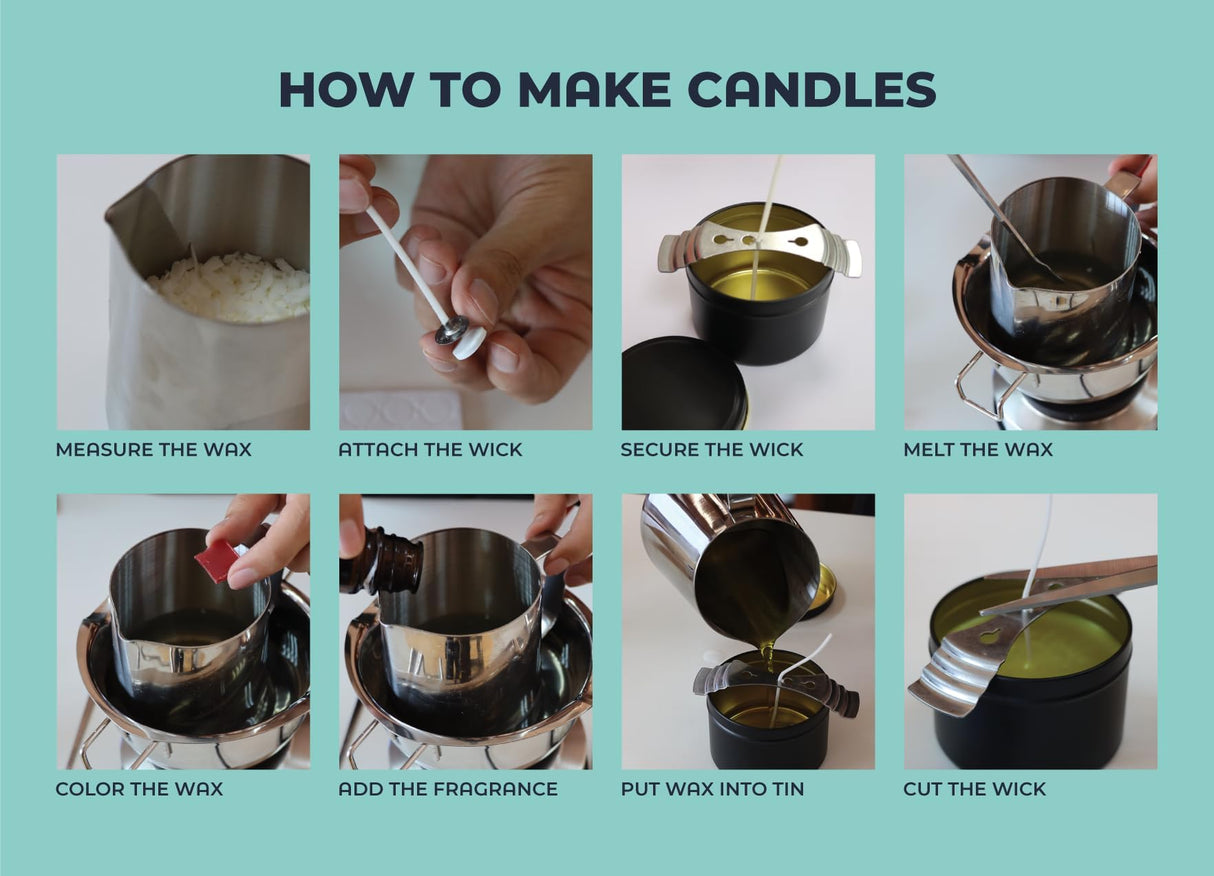 HOW TO MAKE CANDLES

MEASURE THE WAX

ATTACH THE WICK

SECURE THE WICK

MELT THE WAX

COLOR THE WAX

ADD THE FRAGRANCE

PUT WAX INTO TIN

CUT THE WICK