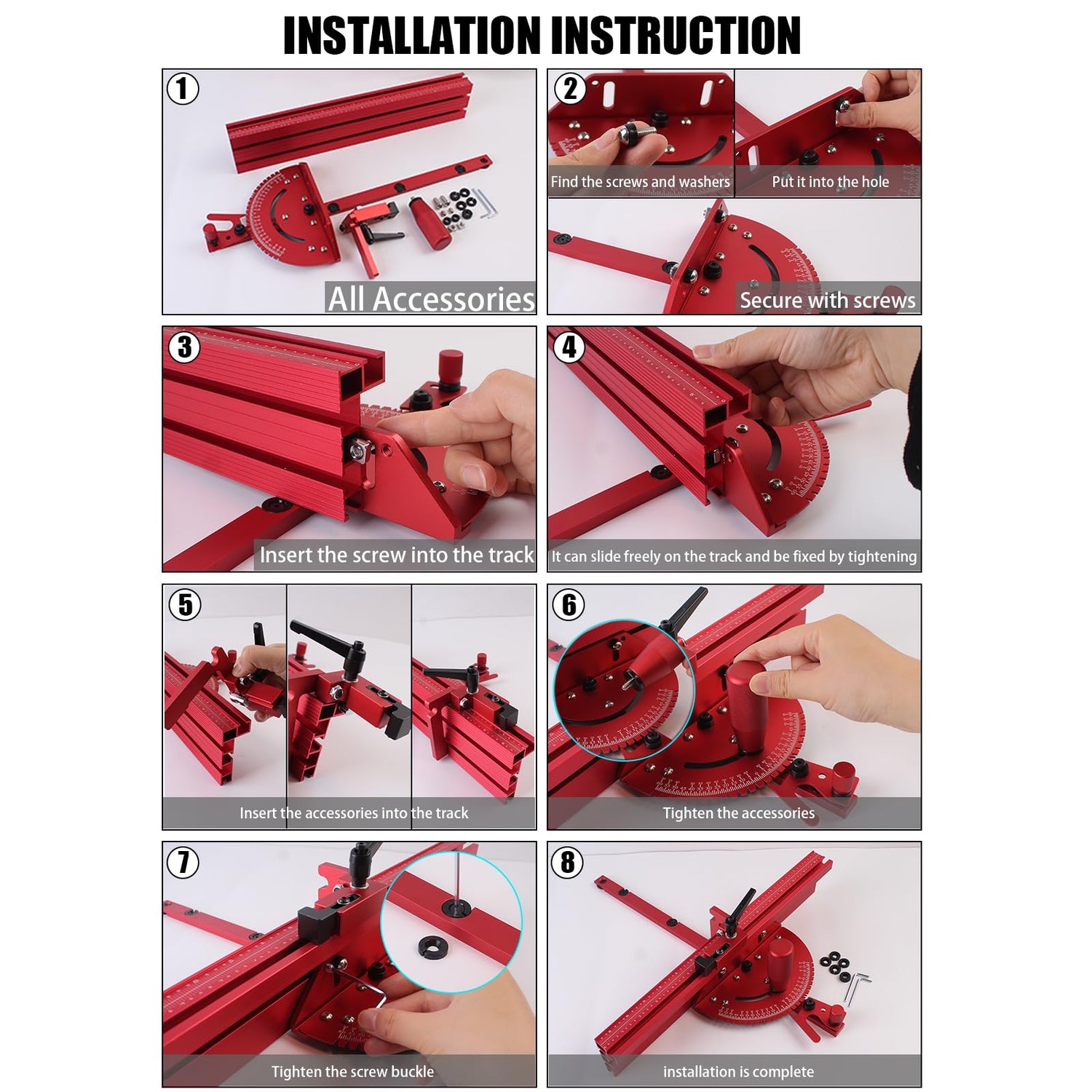 INSTALLATION INSTRUCTION

1
All Accessories

2
Find the screws and washers
Put it into the hole
Secure with screws

3
Insert the screw into the track

4
It can slide freely on the track and be fixed by tightening

5
Insert the accessories into the track

6
Tighten the accessories

7
Tighten the screw buckle

8
installation is complete