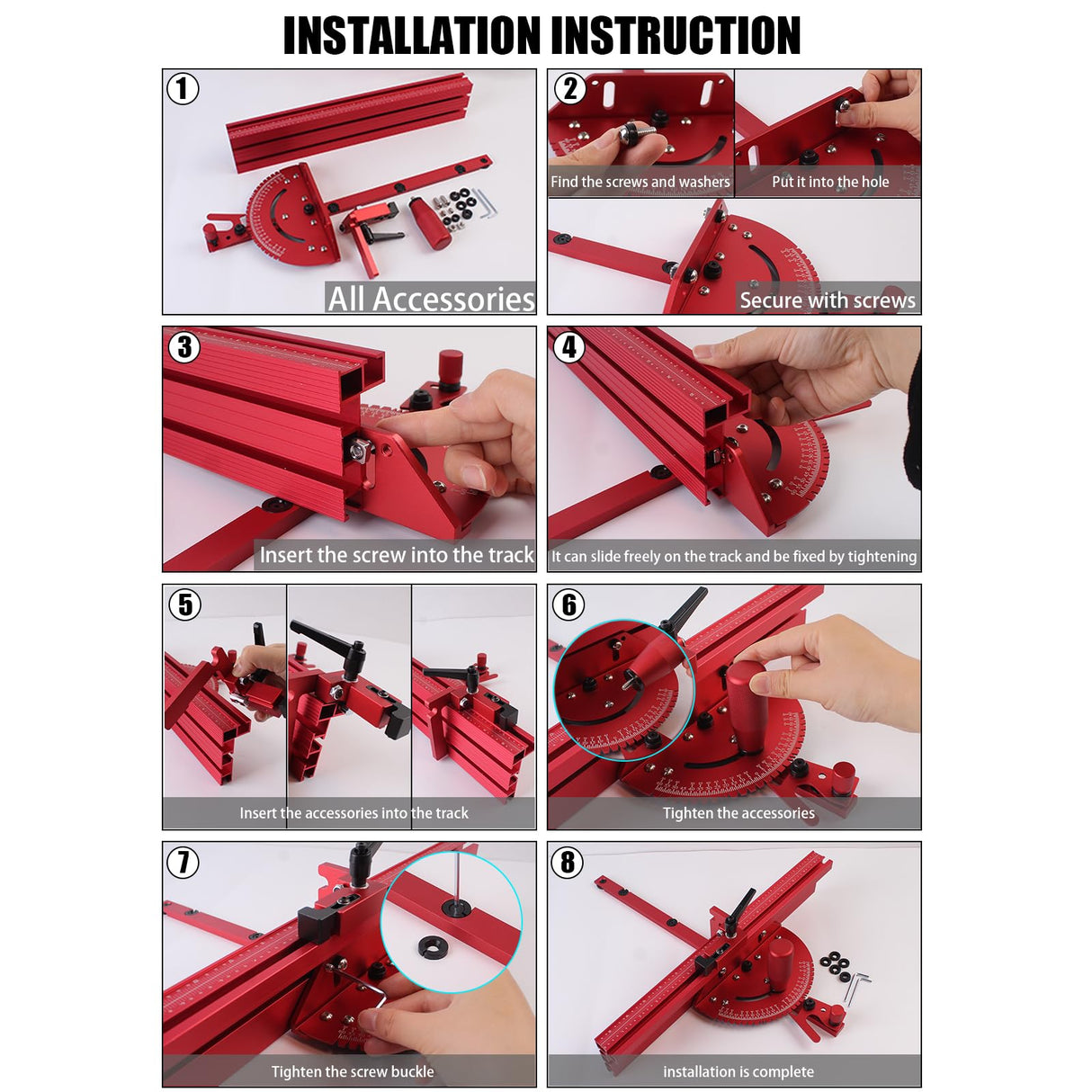 INSTALLATION INSTRUCTION

1
All Accessories

2
Find the screws and washers
Put it into the hole
Secure with screws

3
Insert the screw into the track

4
It can slide freely on the track and be fixed by tightening

5
Insert the accessories into the track

6
Tighten the accessories

7
Tighten the screw buckle

8
installation is complete