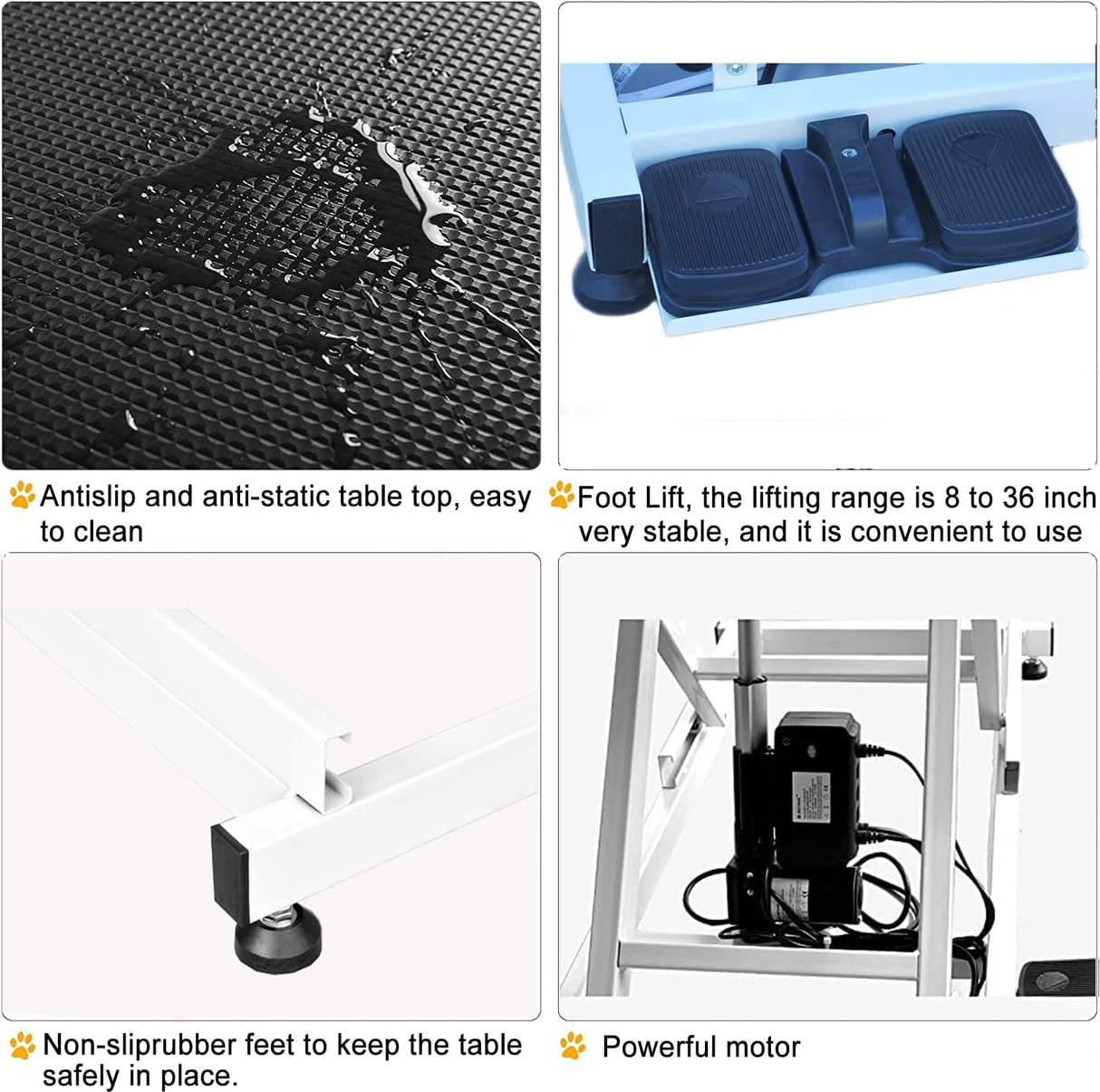 Antislip and anti-static table top, easy to clean

Foot Lift, the lifting range is 8 to 36 inch very stable, and it is convenient to use

Non-sliprubber feet to keep the table safely in place.

Powerful motor