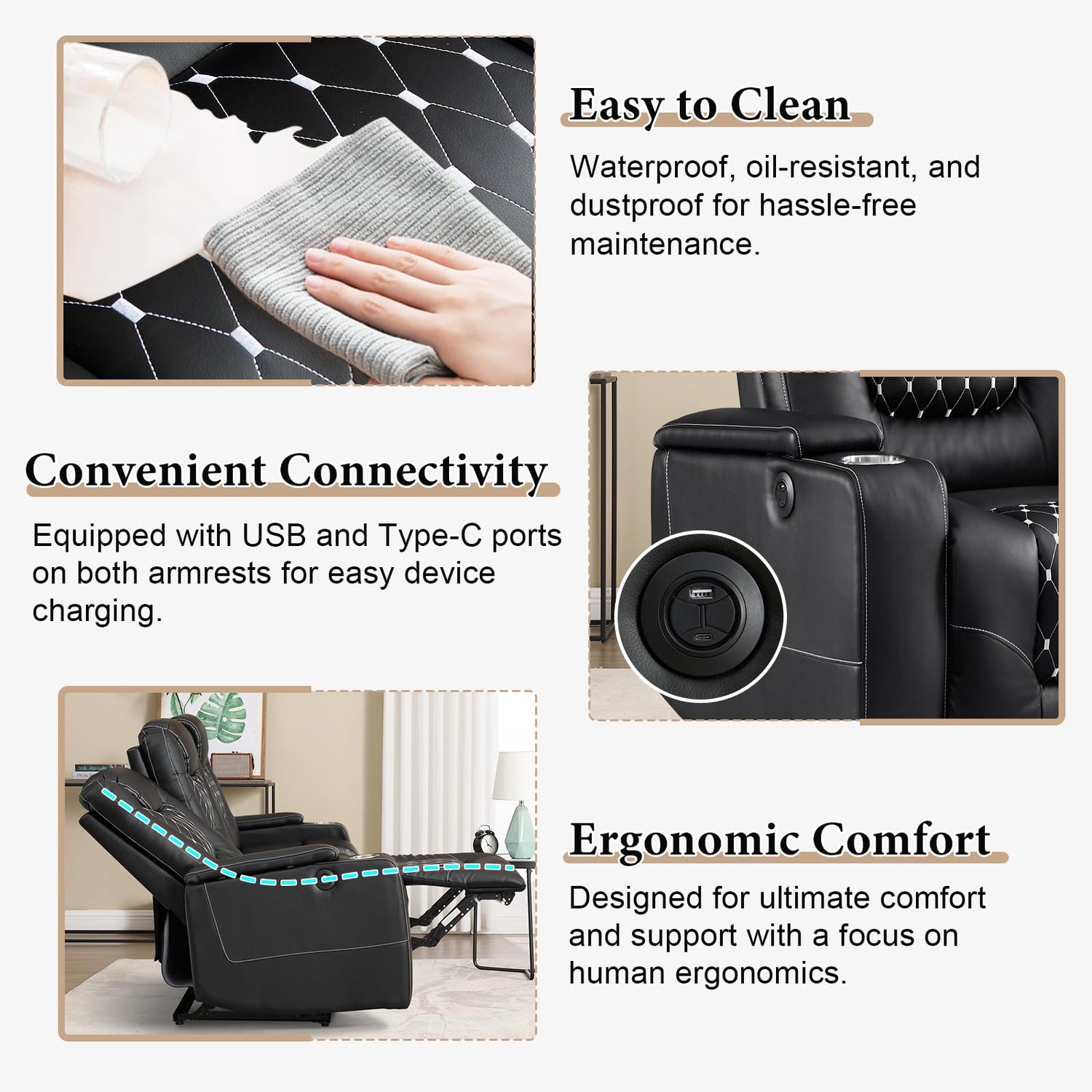 Easy to Clean

Waterproof, oil-resistant, and dustproof for hassle-free maintenance.

Convenient Connectivity

Equipped with USB and Type-C ports on both armrests for easy device charging.

Ergonomic Comfort

Designed for ultimate comfort and support with a focus on human ergonomics.