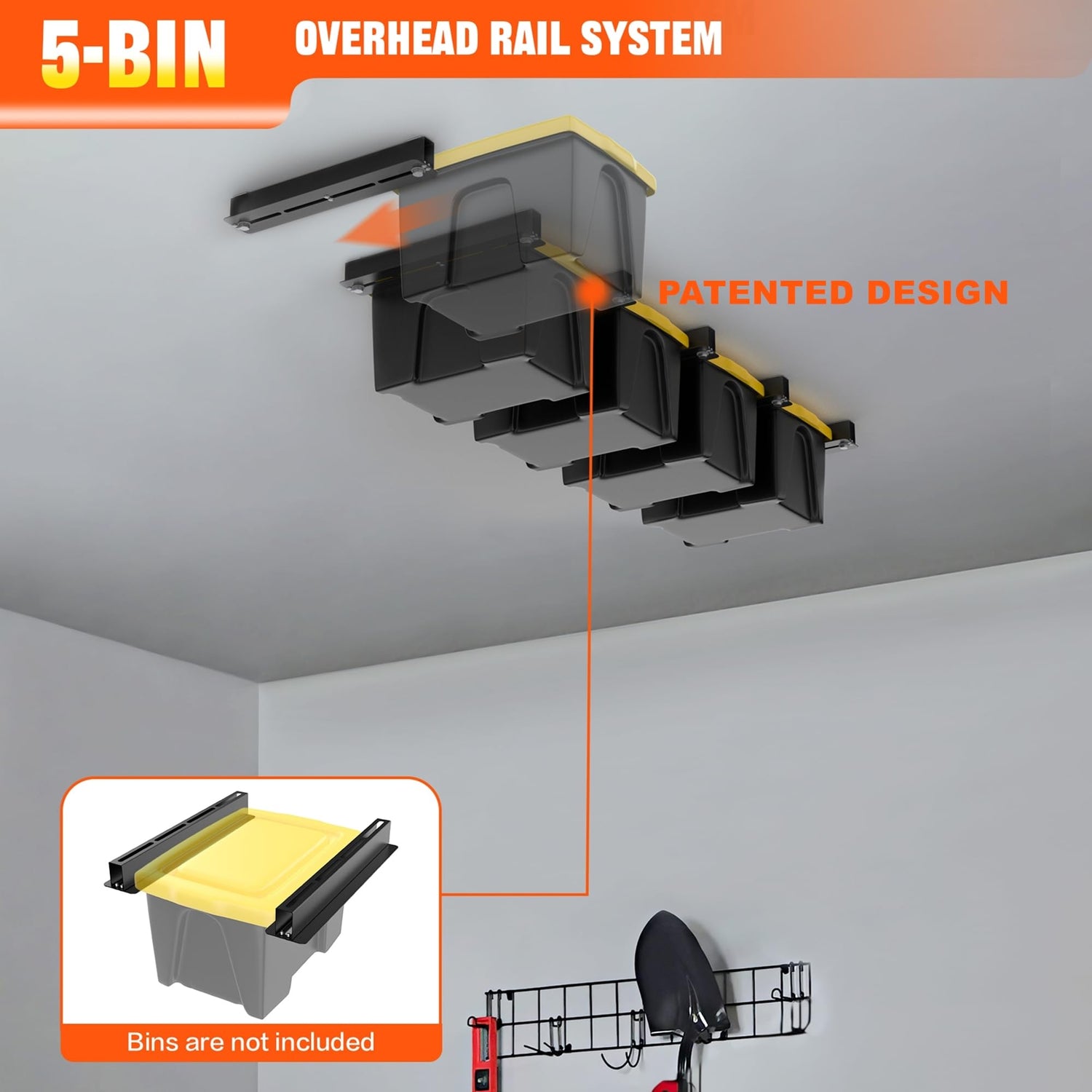 5-BIN OVERHEAD RAIL SYSTEM

PATENTED DESIGN

Bins are not included