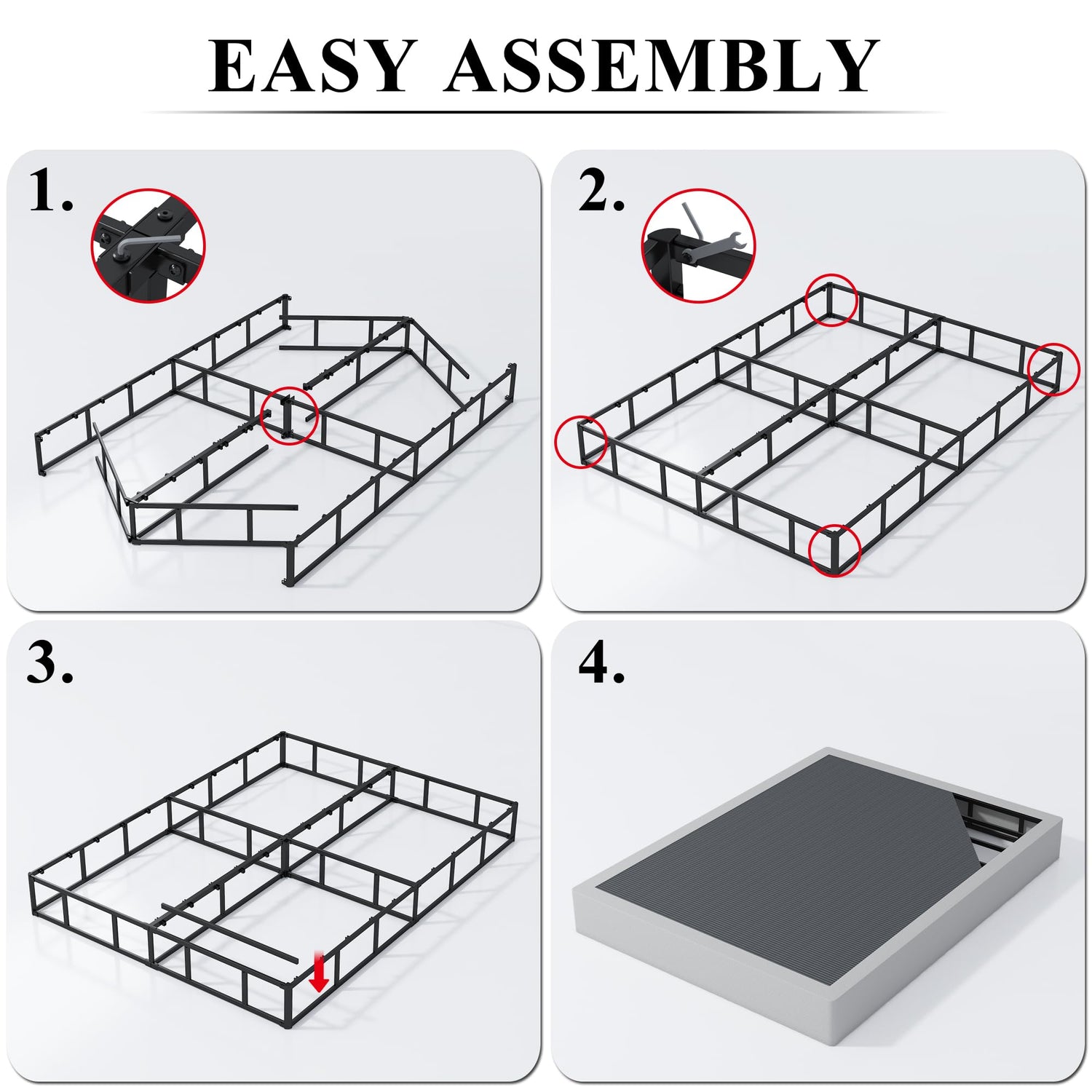 EASY ASSEMBLY

1.

2.

3.

4.