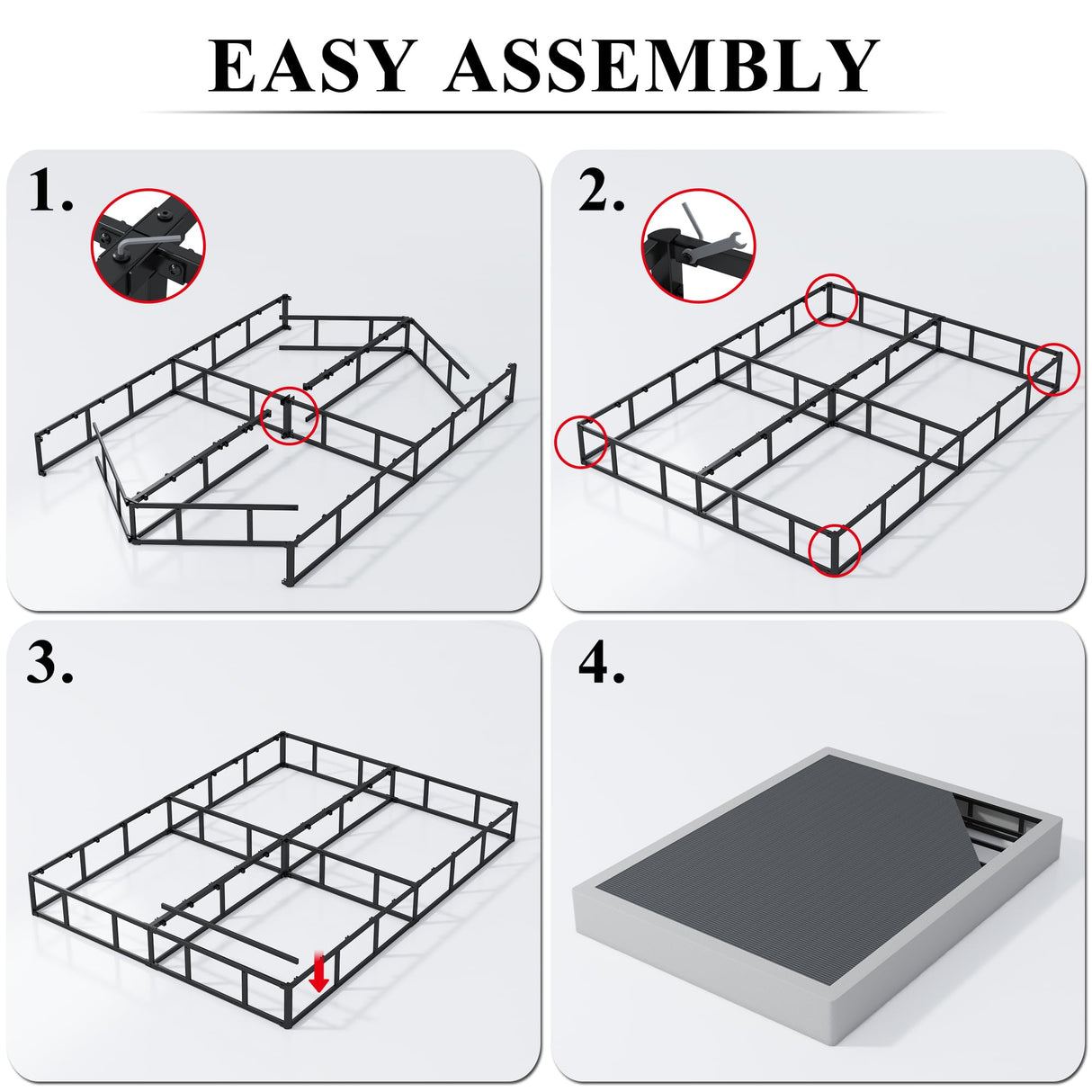 EASY ASSEMBLY

1.

2.

3.

4.