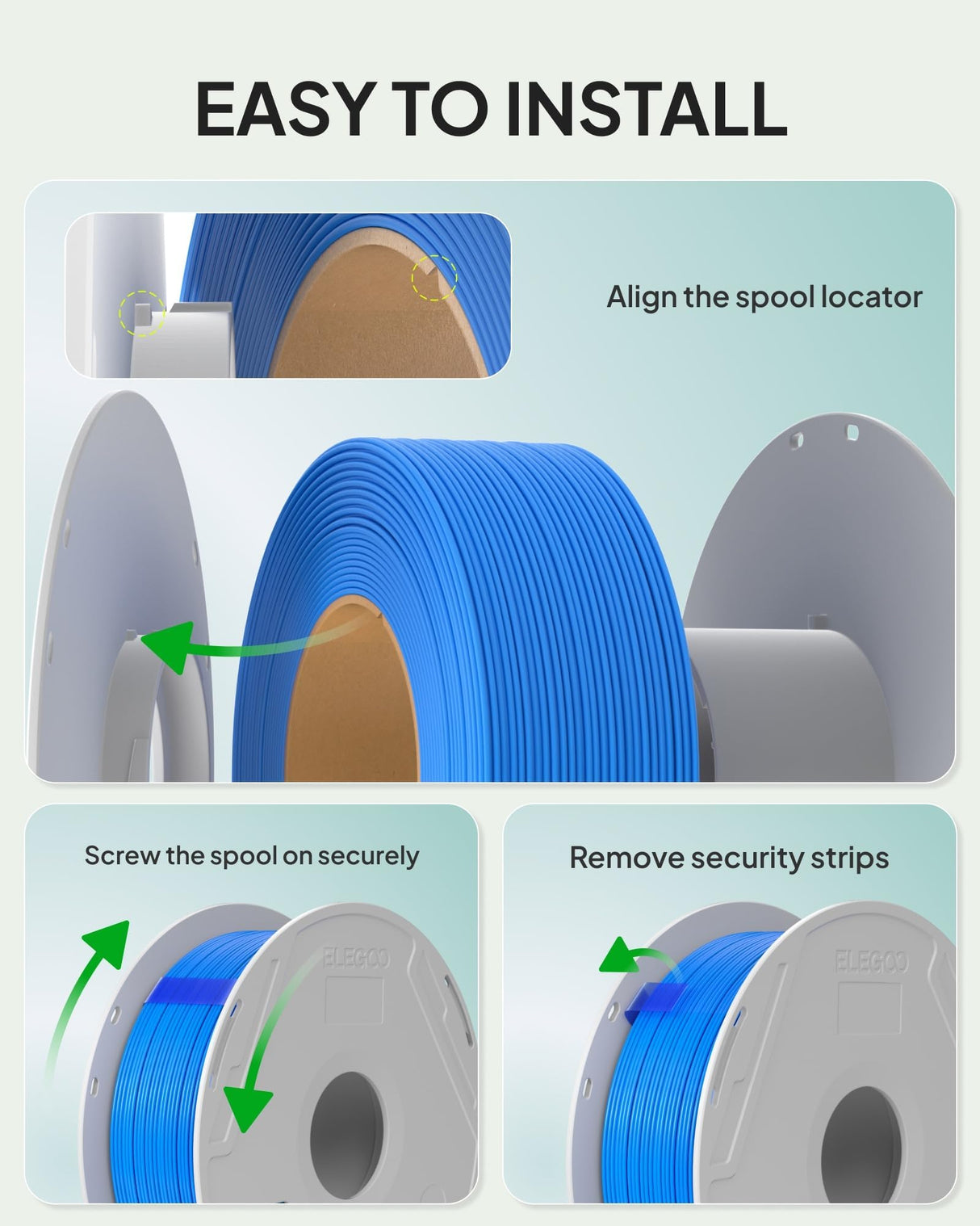 EASY TO INSTALL

Align the spool locator

Screw the spool on securely

ELEGOO

Remove security strips

ELEGOO