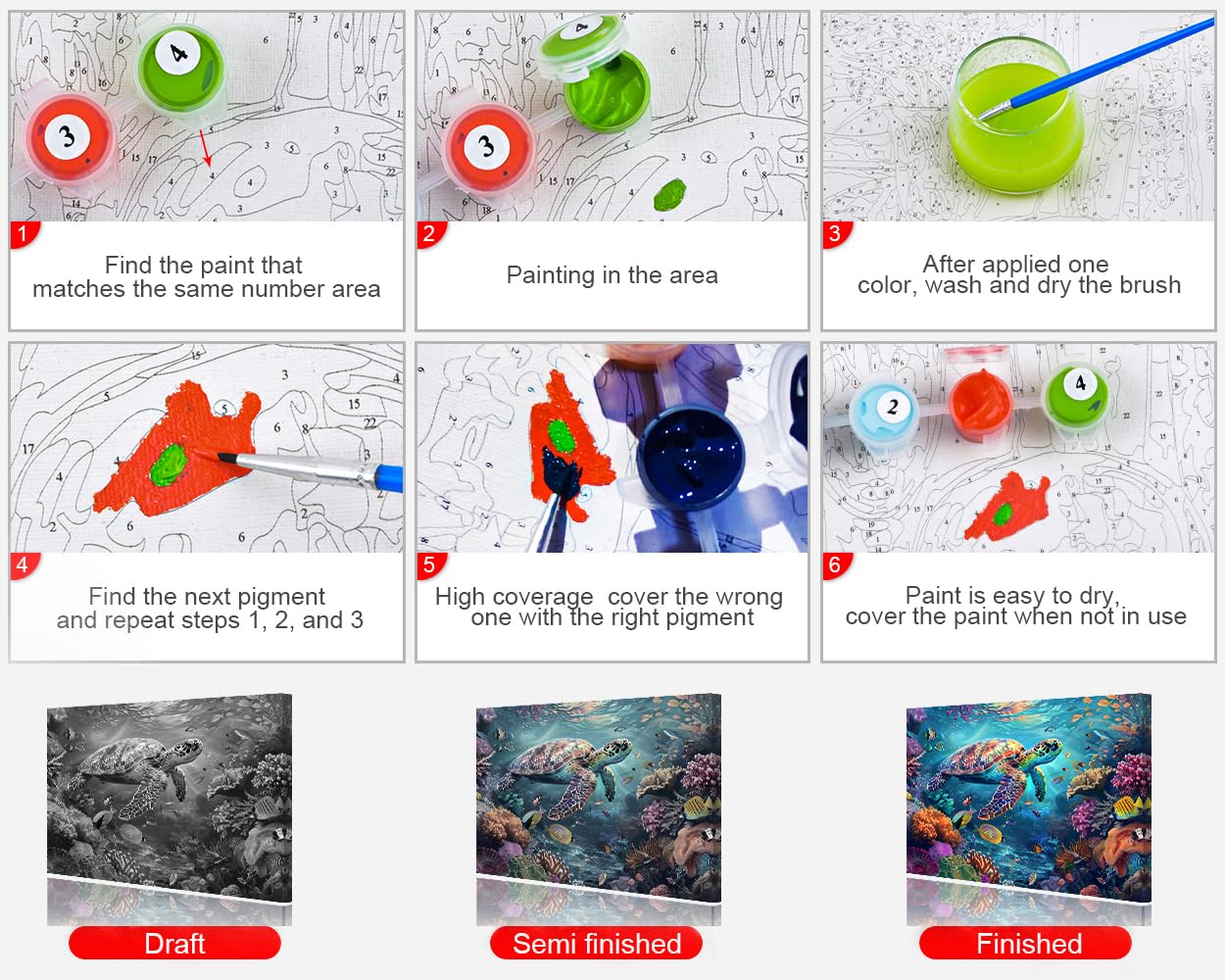 1
Find the paint that matches the same number area

2
Painting in the area

3
After applied one color, wash and dry the brush

4
Find the next pigment and repeat steps 1, 2, and 3

5
High coverage cover the wrong one with the right pigment

6
Paint is easy to dry, cover the paint when not in use

Draft

Semi finished

Finished