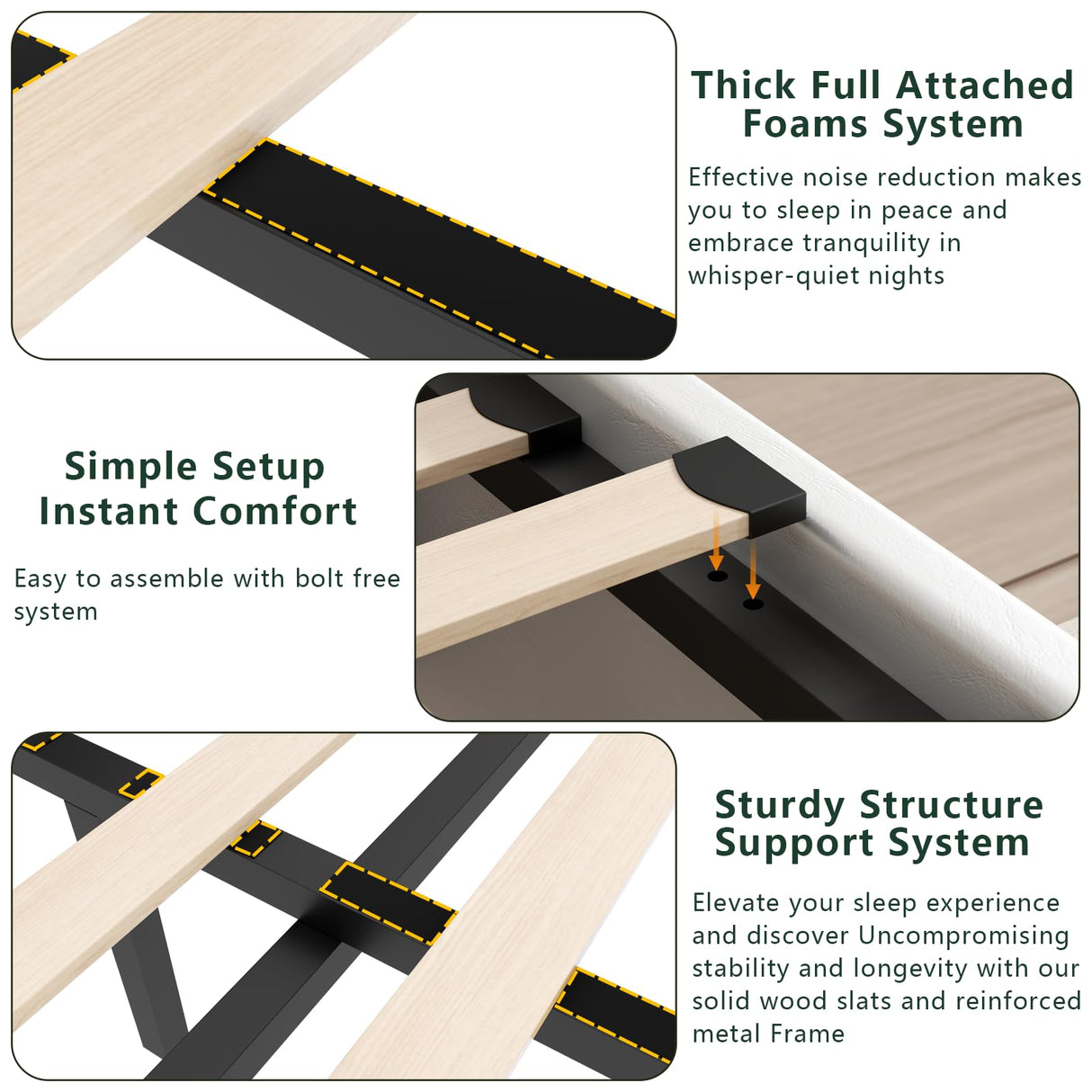 Thick Full Attached Foams System

Effective noise reduction makes you to sleep in peace and embrace tranquility in whisper-quiet nights

Simple Setup Instant Comfort

Easy to assemble with bolt free system

Sturdy Structure Support System

Elevate your sleep experience and discover Uncompromising stability and longevity with our solid wood slats and reinforced metal Frame