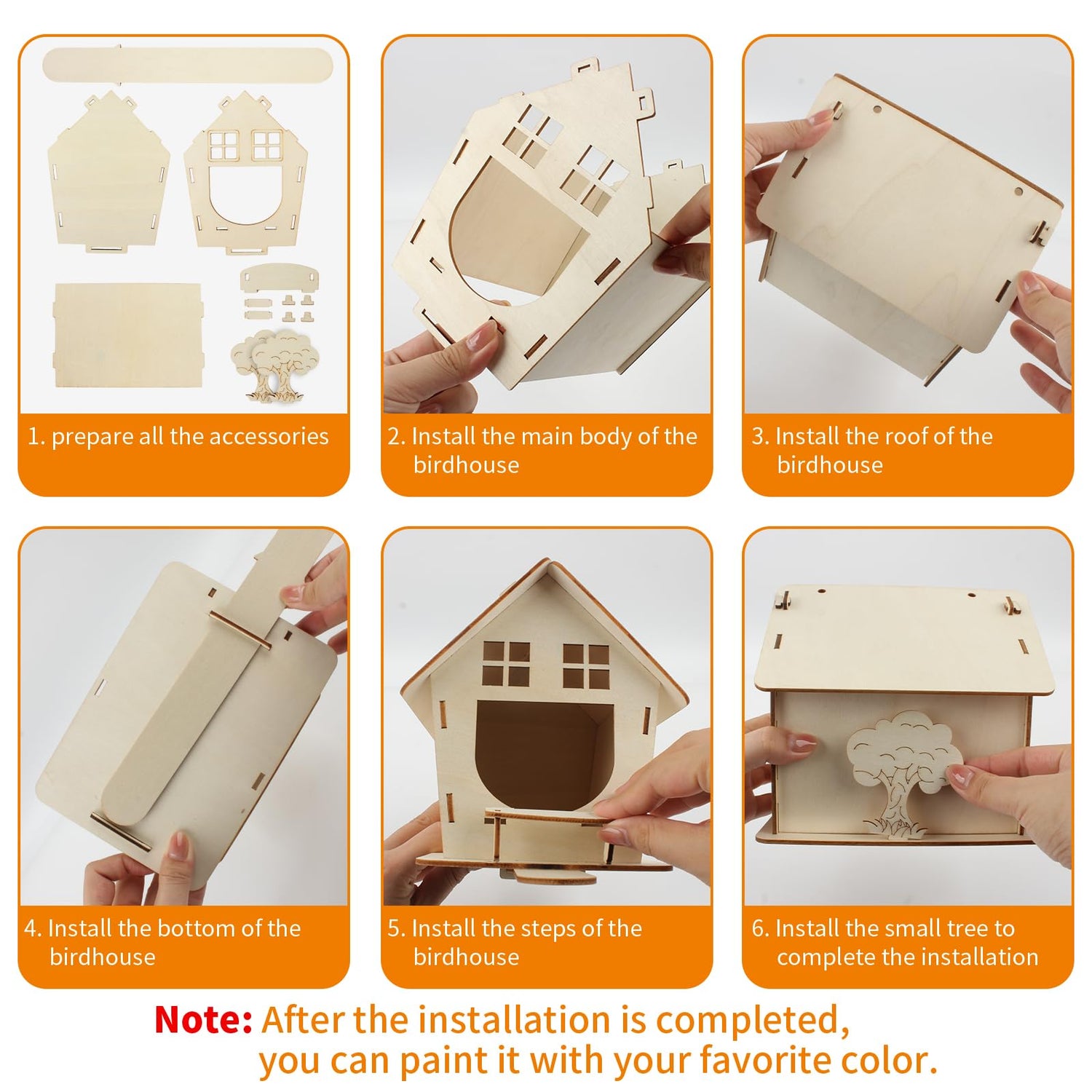 1. prepare all the accessories

2. Install the main body of the birdhouse

3. Install the roof of the birdhouse

4. Install the bottom of the birdhouse

5. Install the steps of the birdhouse

6. Install the small tree to complete the installation

Note: After the installation is completed, you can paint it with your favorite color.