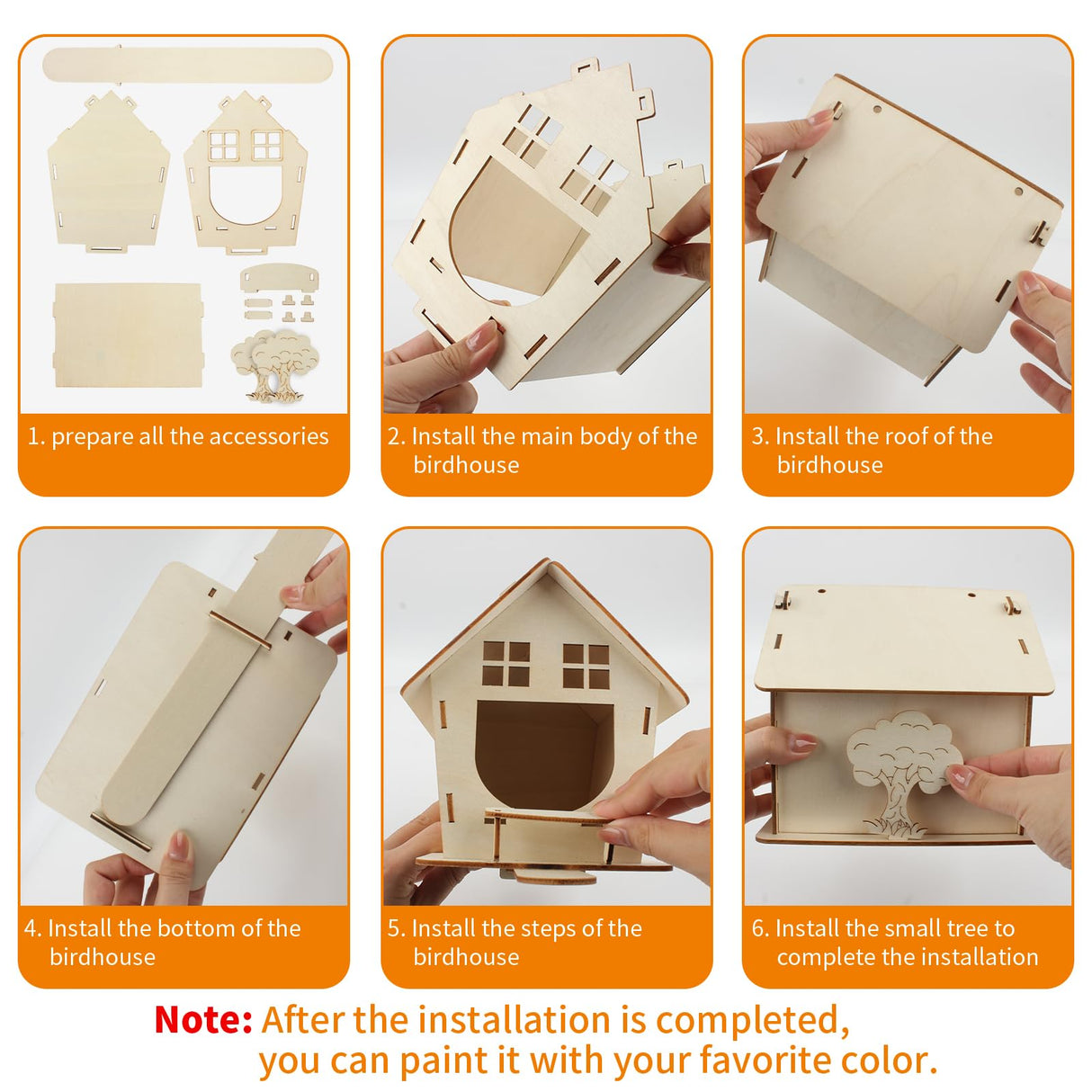 1. prepare all the accessories

2. Install the main body of the birdhouse

3. Install the roof of the birdhouse

4. Install the bottom of the birdhouse

5. Install the steps of the birdhouse

6. Install the small tree to complete the installation

Note: After the installation is completed, you can paint it with your favorite color.