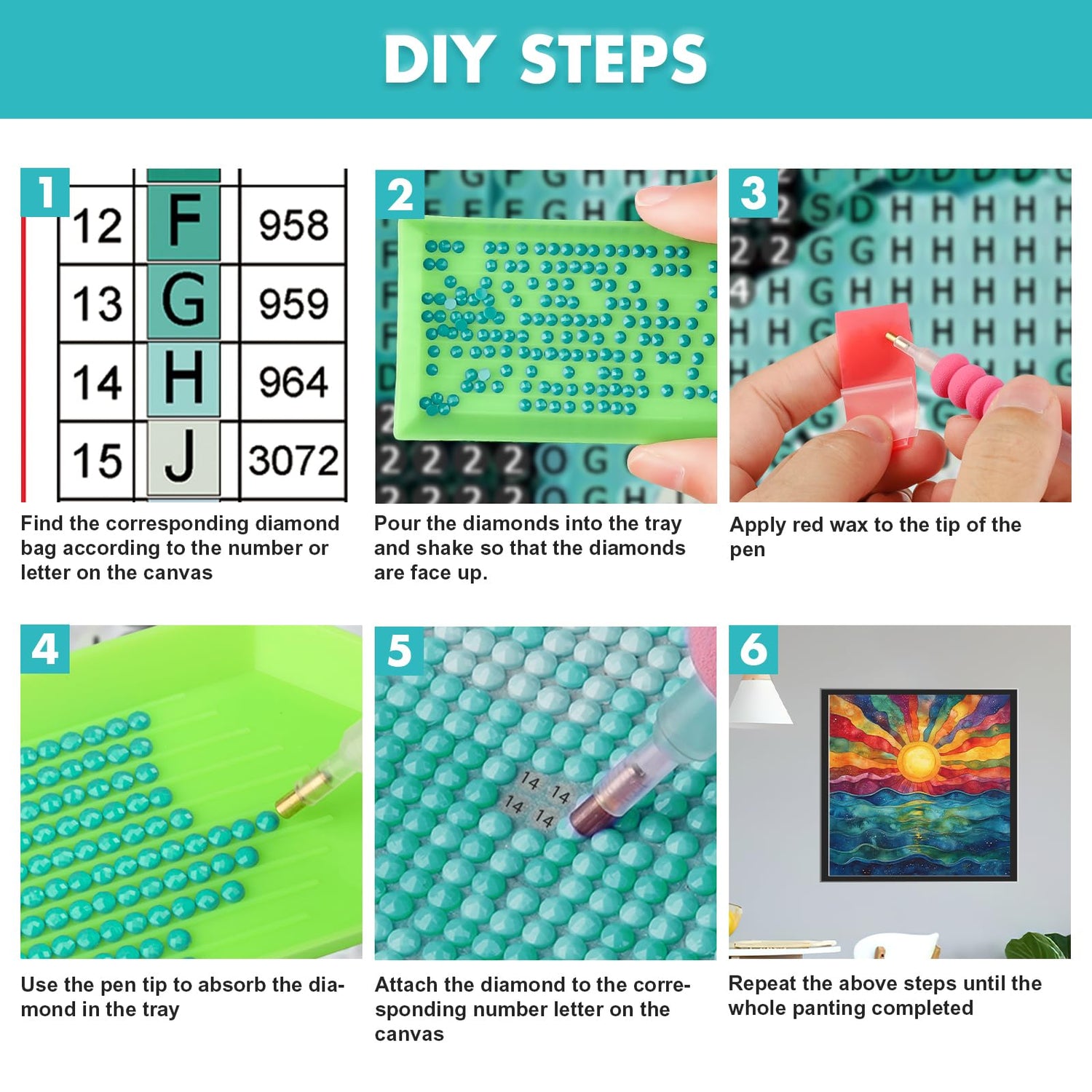 DIY STEPS

1

| 12 | F | 958 |
|---|---|---|
| 13 | G | 959 |
| 14 | H | 964 |
| 15 | J | 3072 |

Find the corresponding diamond bag according to the number or letter on the canvas

2

Pour the diamonds into the tray and shake so that the diamonds are face up.

3

Apply red wax to the tip of the pen

4

Use the pen tip to absorb the diamond in the tray

5

14 14
14 14

Attach the diamond to the corresponding number letter on the canvas

6

Repeat the above steps until the whole panting completed