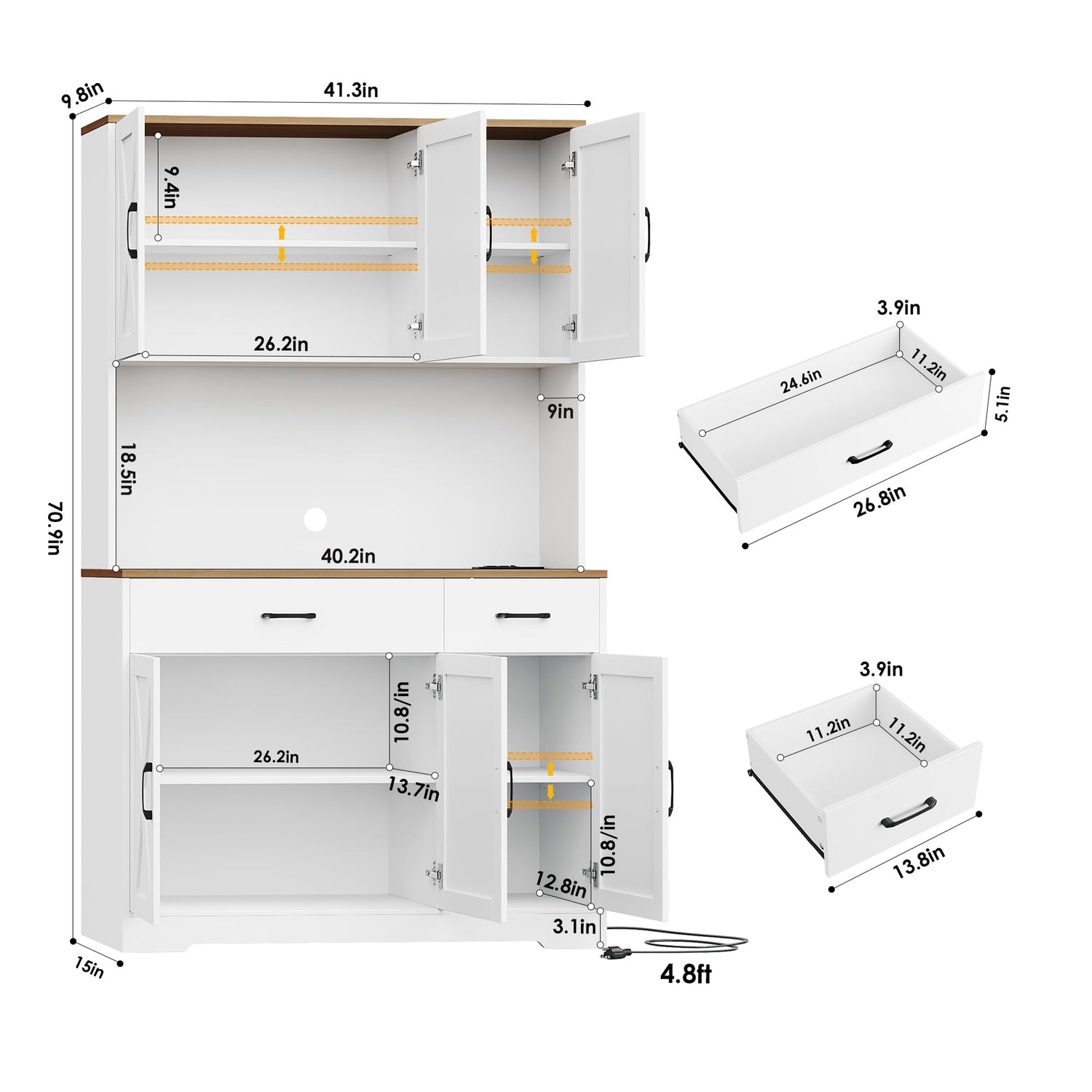 9.8in
41.3in
9.4in
26.2in
9in
18.5in
70.9in
40.2in
10.8/in
26.2in
13.7in
10.8/in
12.8in
3.1in
15in
4.8ft
3.9in
24.6in
11.2in
5.1in
26.8in
3.9in
11.2in
11.2in
13.8in