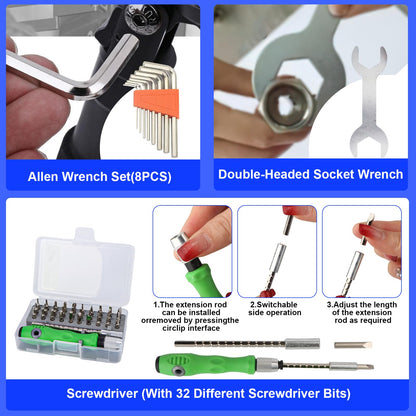 Allen Wrench Set(8PCS)

Double-Headed Socket Wrench

1.The extension rod can be installed orremoved by pressingthe circlip interface

2.Switchable side operation

3.Adjust the length of the extension rod as required

Screwdriver (With 32 Different Screwdriver Bits)