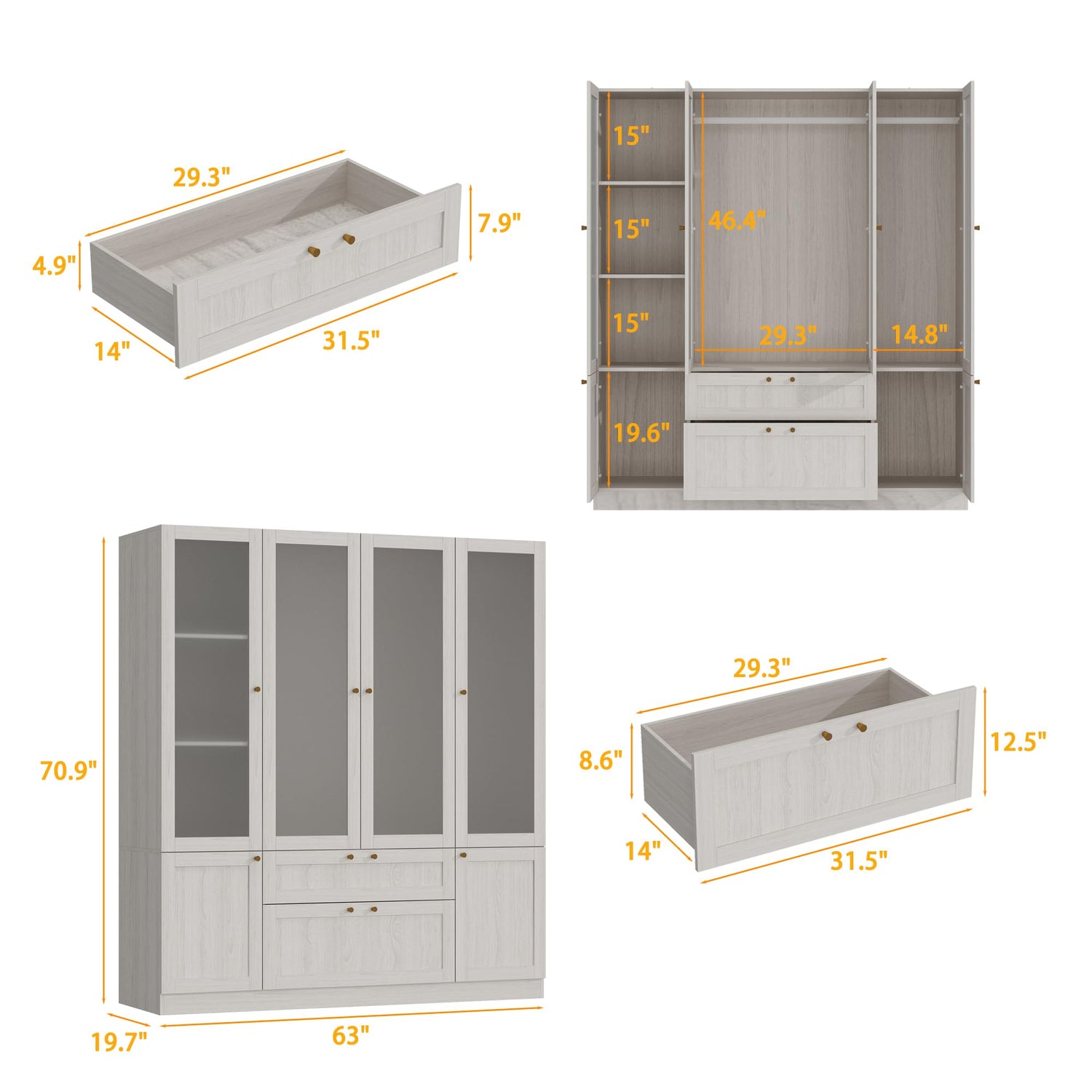 29.3"
7.9"
4.9"
14"
31.5"

15"
15"
46.4"
15"
29.3"
14.8"
19.6"

70.9"
19.7"
63"

29.3"
8.6"
12.5"
14"
31.5"