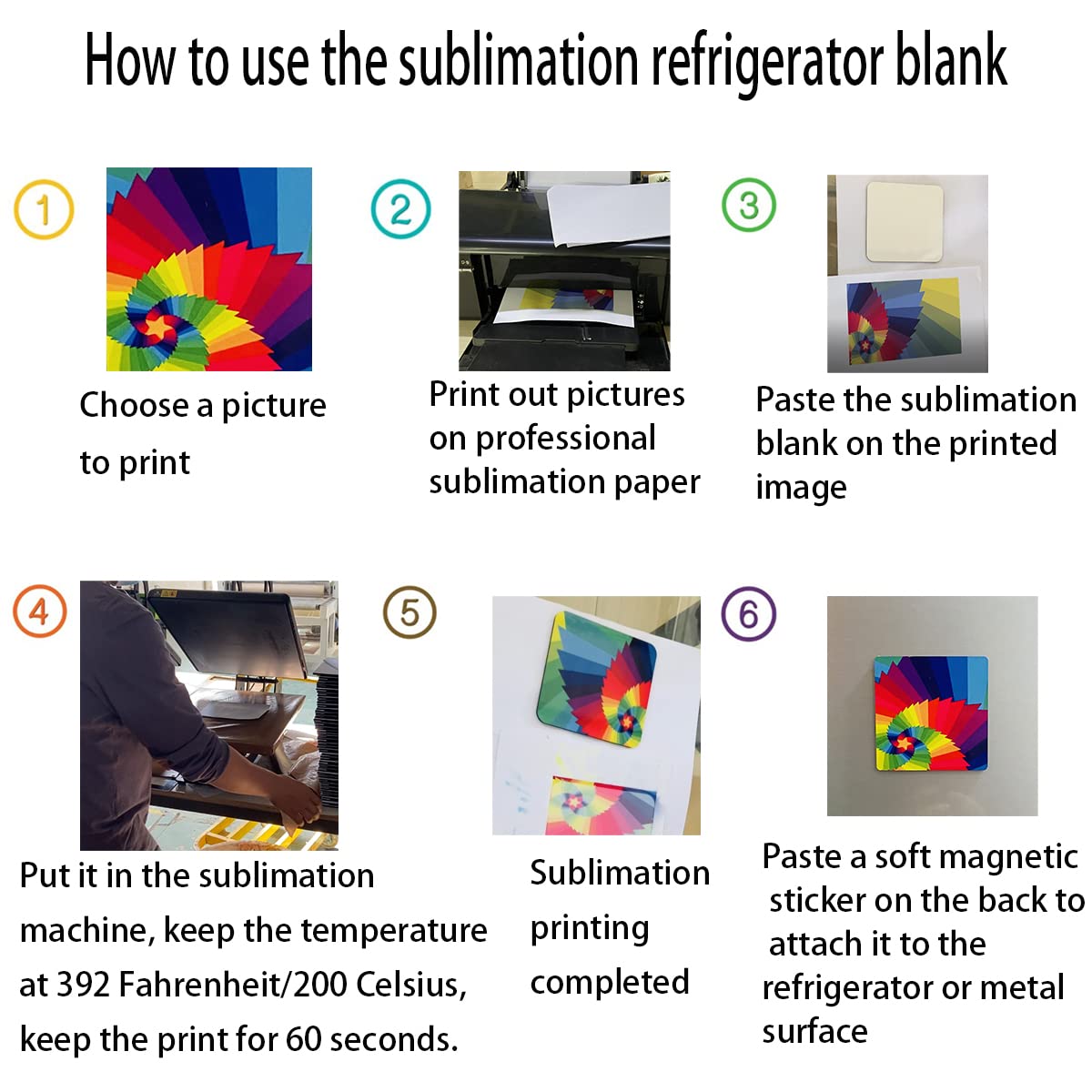 How to use the sublimation refrigerator blank

1

Choose a picture to print

2

Print out pictures on professional sublimation paper

3

Paste the sublimation blank on the printed image

4

Put it in the sublimation machine, keep the temperature at 392 Fahrenheit/200 Celsius, keep the print for 60 seconds.

5

Sublimation printing completed

6

Paste a soft magnetic sticker on the back to attach it to the refrigerator or metal surface