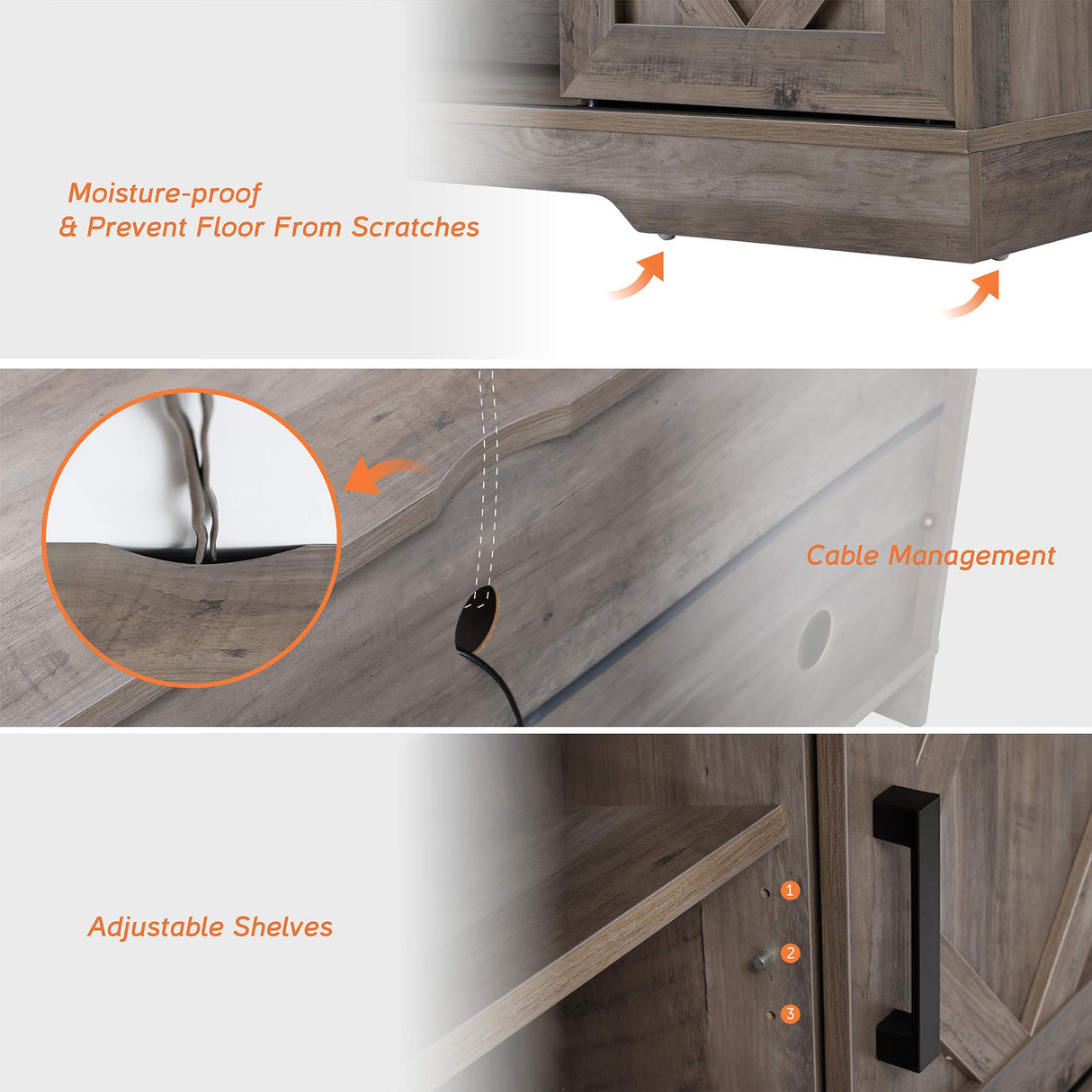 Moisture-proof
& Prevent Floor From Scratches

Cable Management

Adjustable Shelves

1
2
3