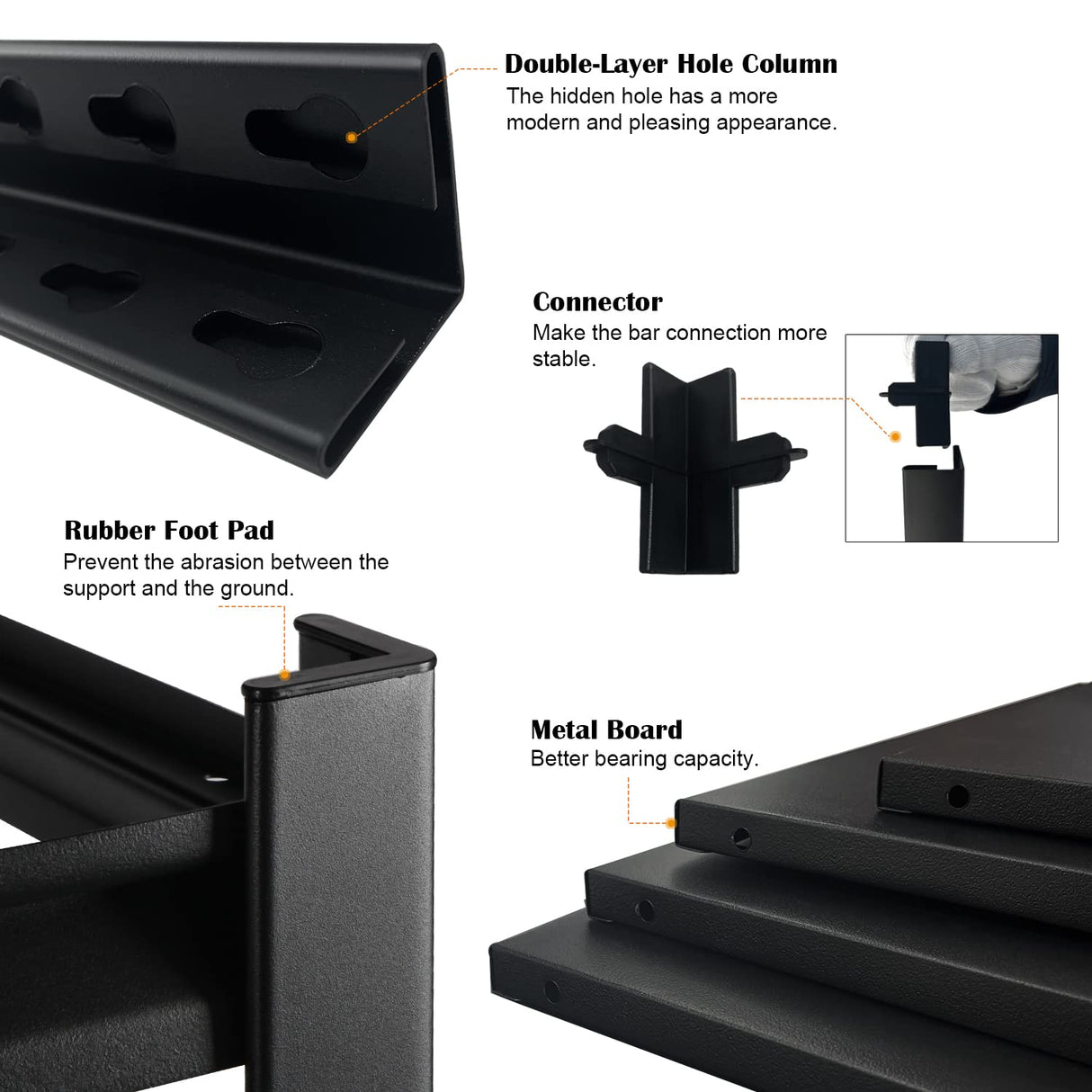 Double-Layer Hole Column
The hidden hole has a more modern and pleasing appearance.

Connector
Make the bar connection more stable.

Rubber Foot Pad
Prevent the abrasion between the support and the ground.

Metal Board
Better bearing capacity.