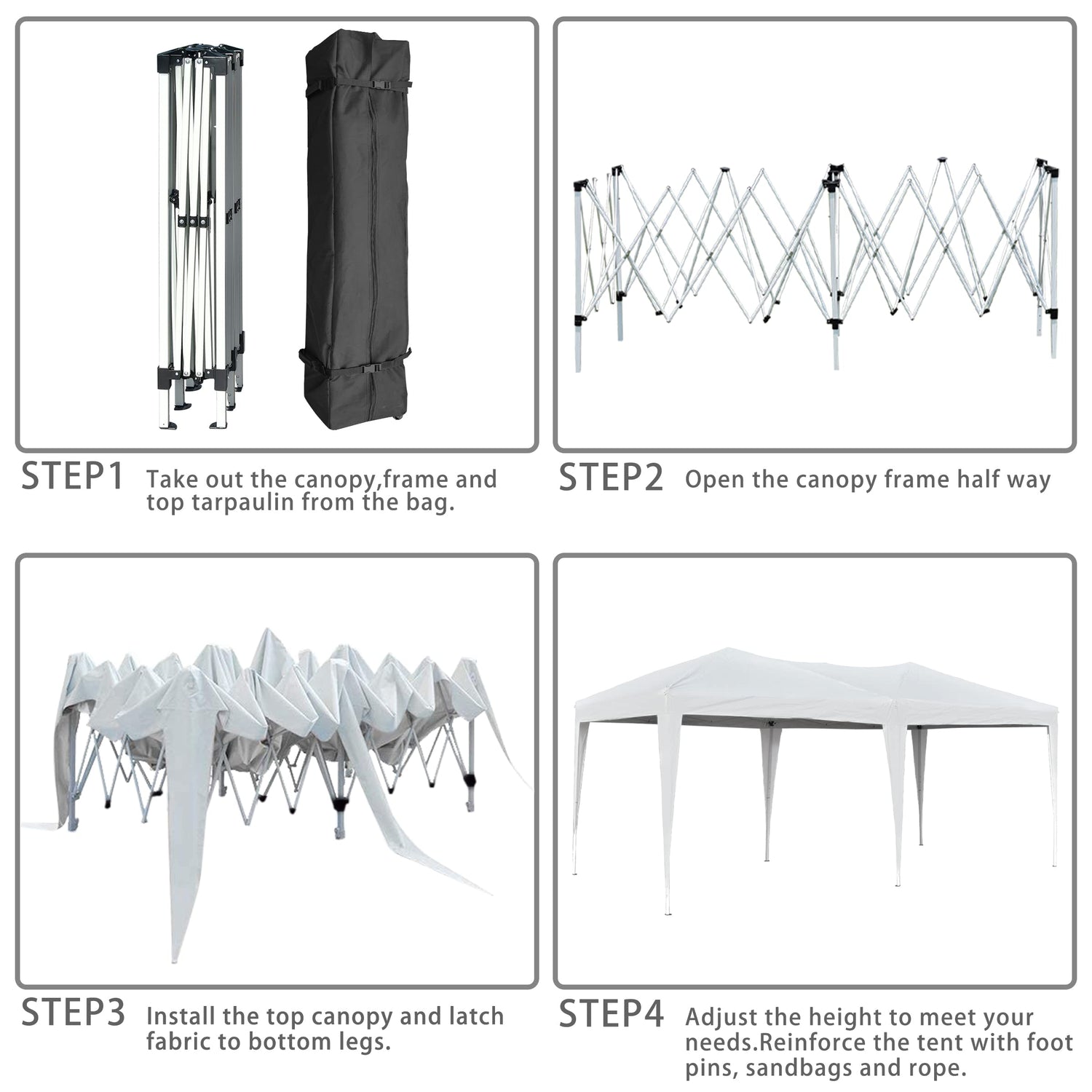 STEP1 Take out the canopy,frame and top tarpaulin from the bag.

STEP2 Open the canopy frame half way

STEP3 Install the top canopy and latch fabric to bottom legs.

STEP4 Adjust the height to meet your needs.Reinforce the tent with foot pins, sandbags and rope.