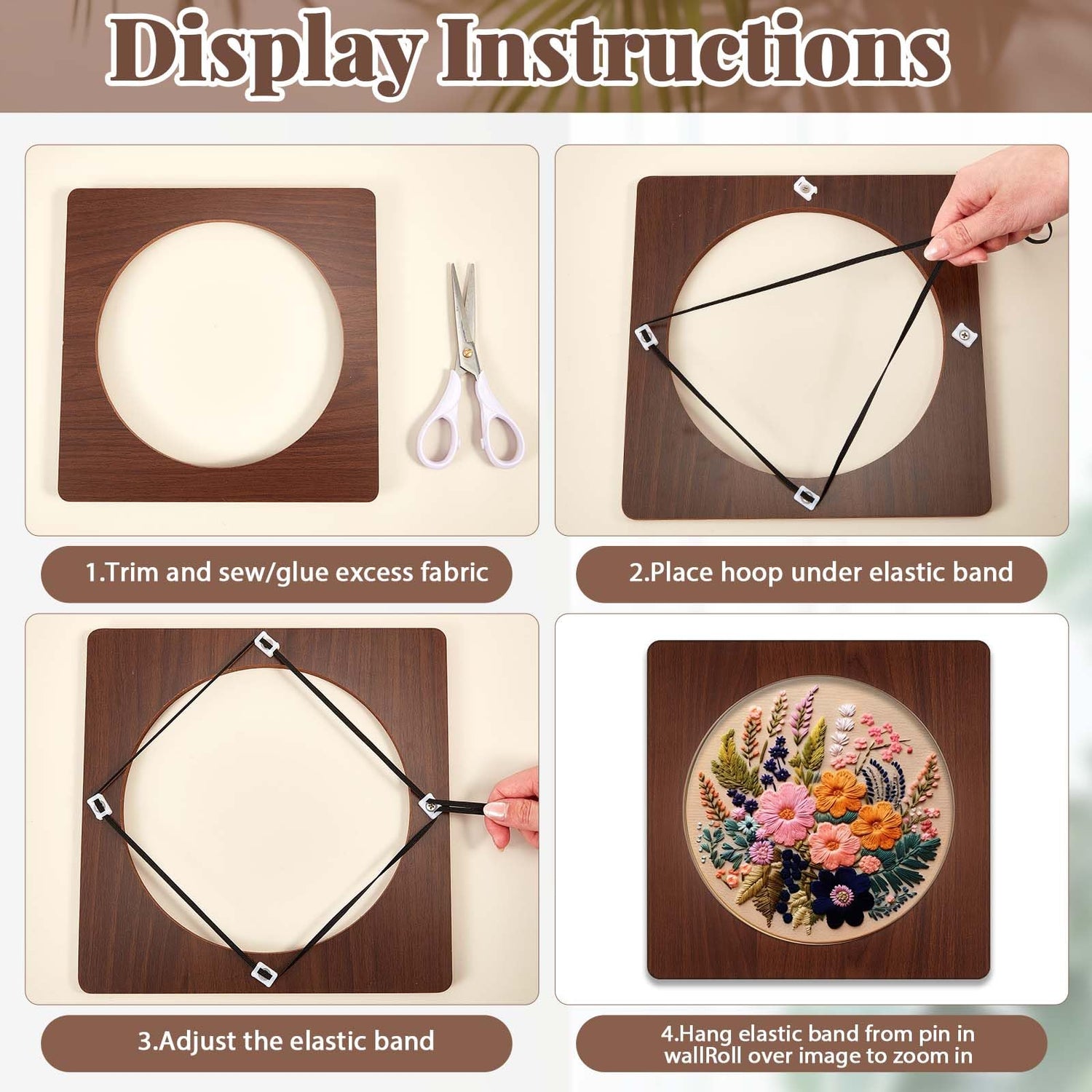 Display Instructions

1.Trim and sew/glue excess fabric

2.Place hoop under elastic band

3.Adjust the elastic band

4.Hang elastic band from pin in wallRoll over image to zoom in