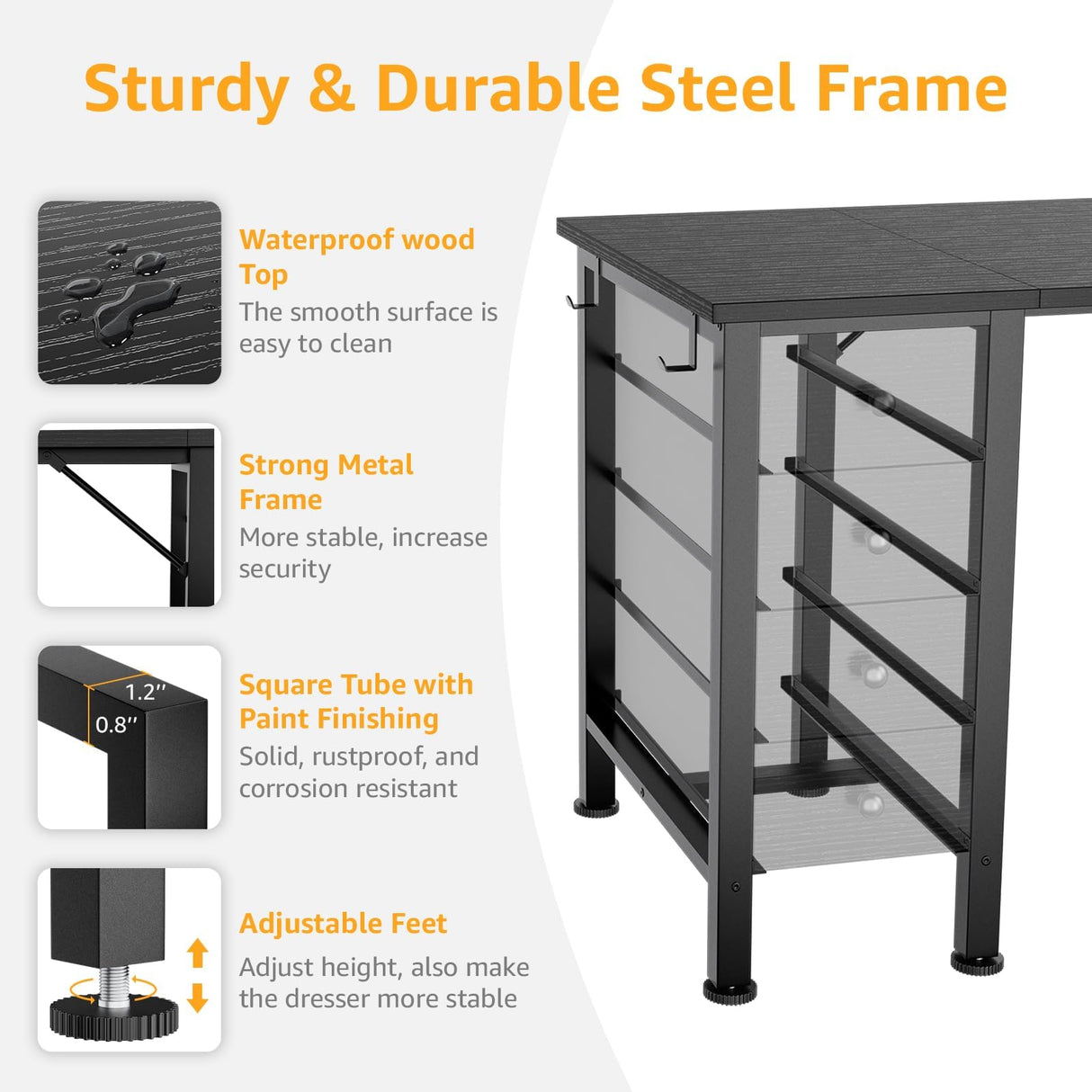 Sturdy & Durable Steel Frame

Waterproof wood Top
The smooth surface is easy to clean

Strong Metal Frame
More stable, increase security

1.2″
0.8″

Square Tube with Paint Finishing
Solid, rustproof, and corrosion resistant

Adjustable Feet
Adjust height, also make the dresser more stable