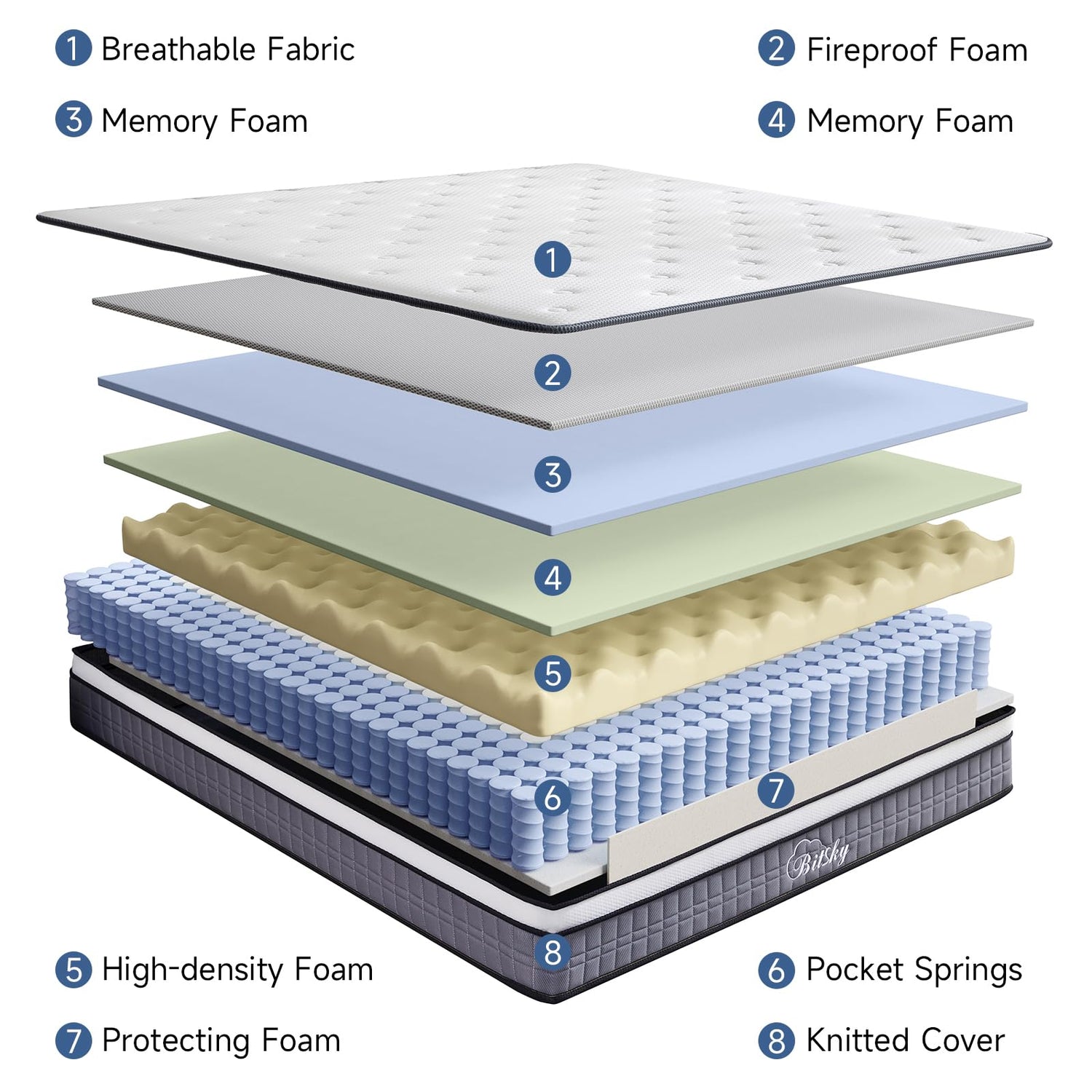 1 Breathable Fabric
2 Fireproof Foam
3 Memory Foam
4 Memory Foam

1
2
3
4
5
6
7
Bitsky
8

5 High-density Foam
6 Pocket Springs
7 Protecting Foam
8 Knitted Cover