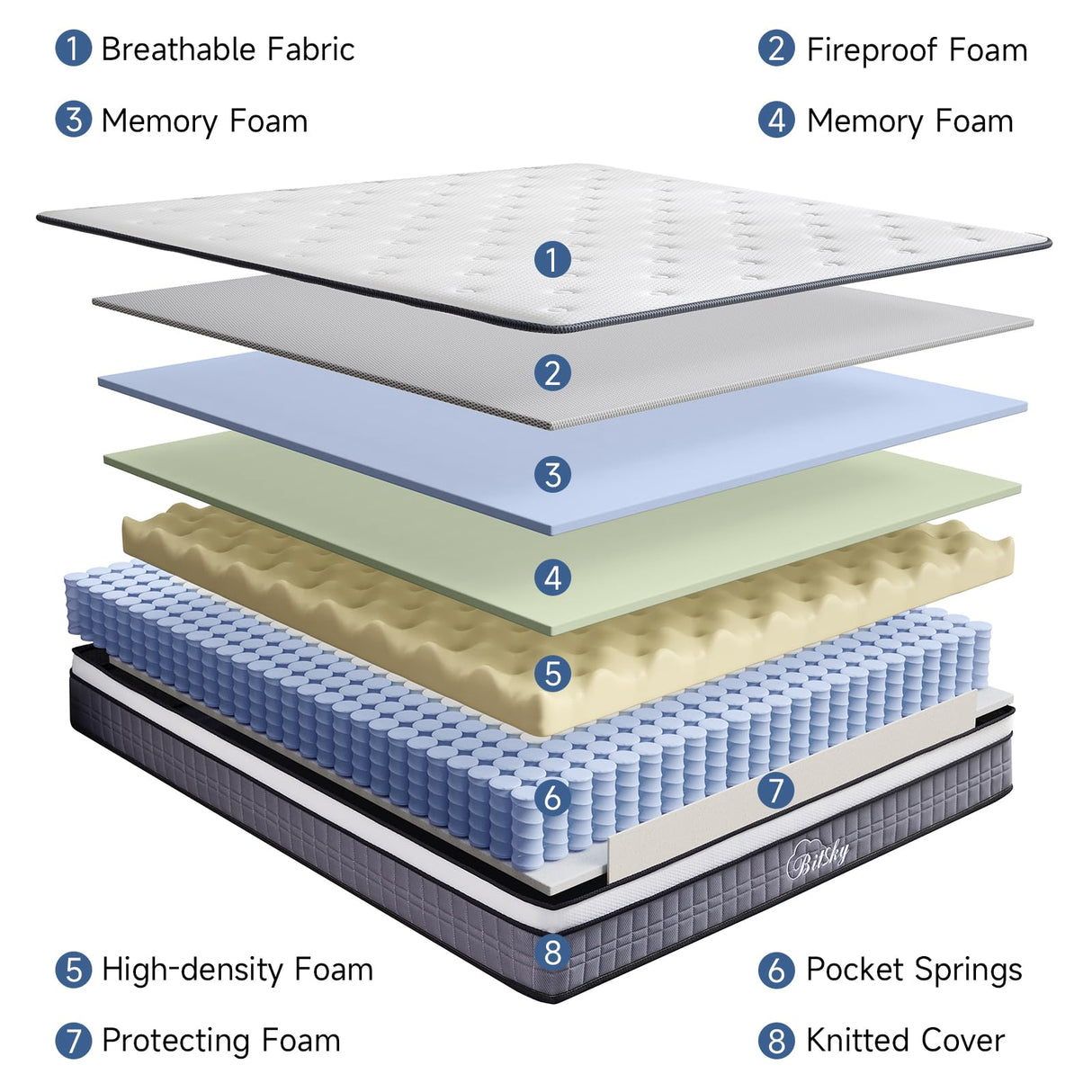 1 Breathable Fabric

2 Fireproof Foam

3 Memory Foam

4 Memory Foam

1

2

3

4

5

6

7

Bitsky

8

5 High-density Foam

6 Pocket Springs

7 Protecting Foam

8 Knitted Cover