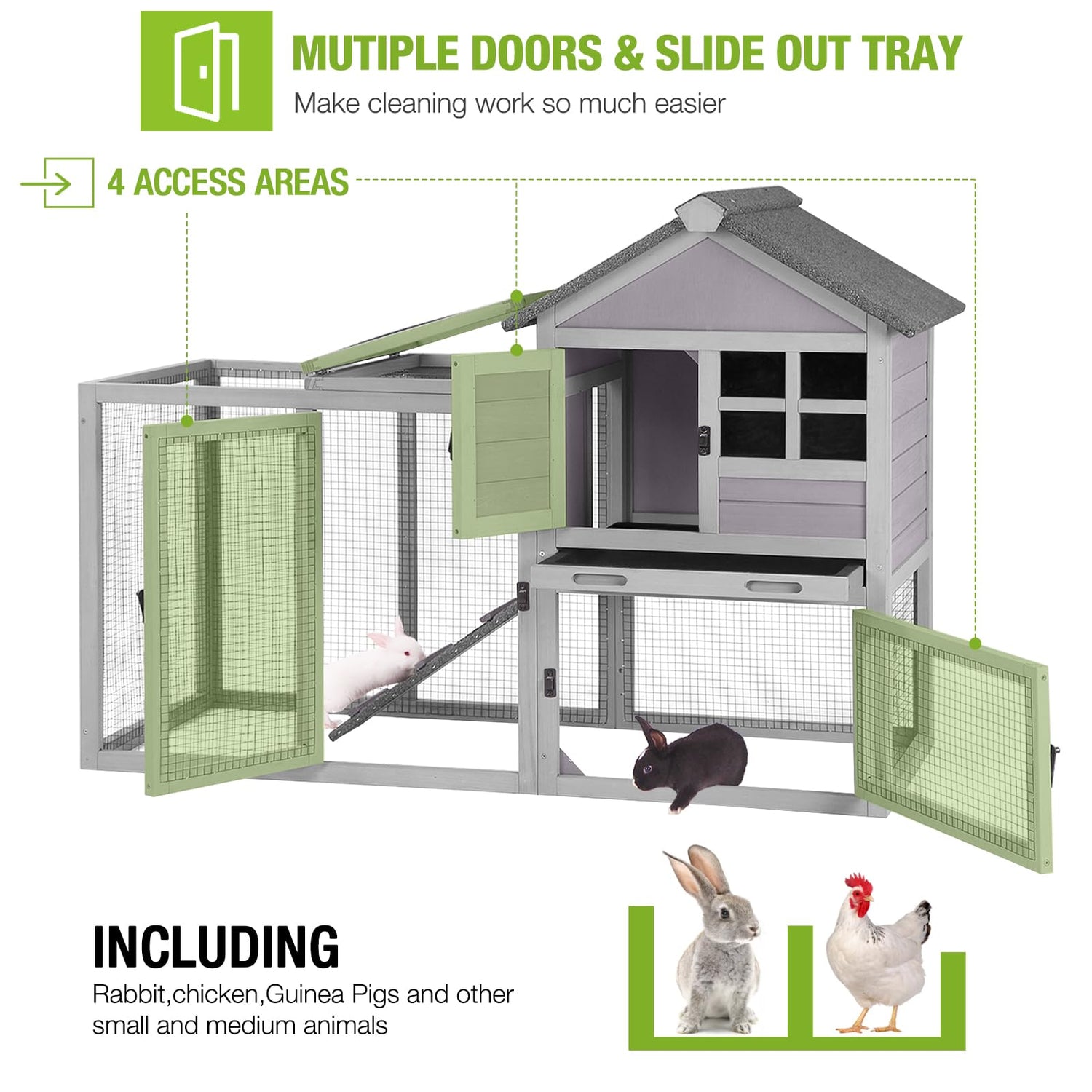 MUTIPLE DOORS & SLIDE OUT TRAY
Make cleaning work so much easier

4 ACCESS AREAS

INCLUDING
Rabbit,chicken,Guinea Pigs and other small and medium animals