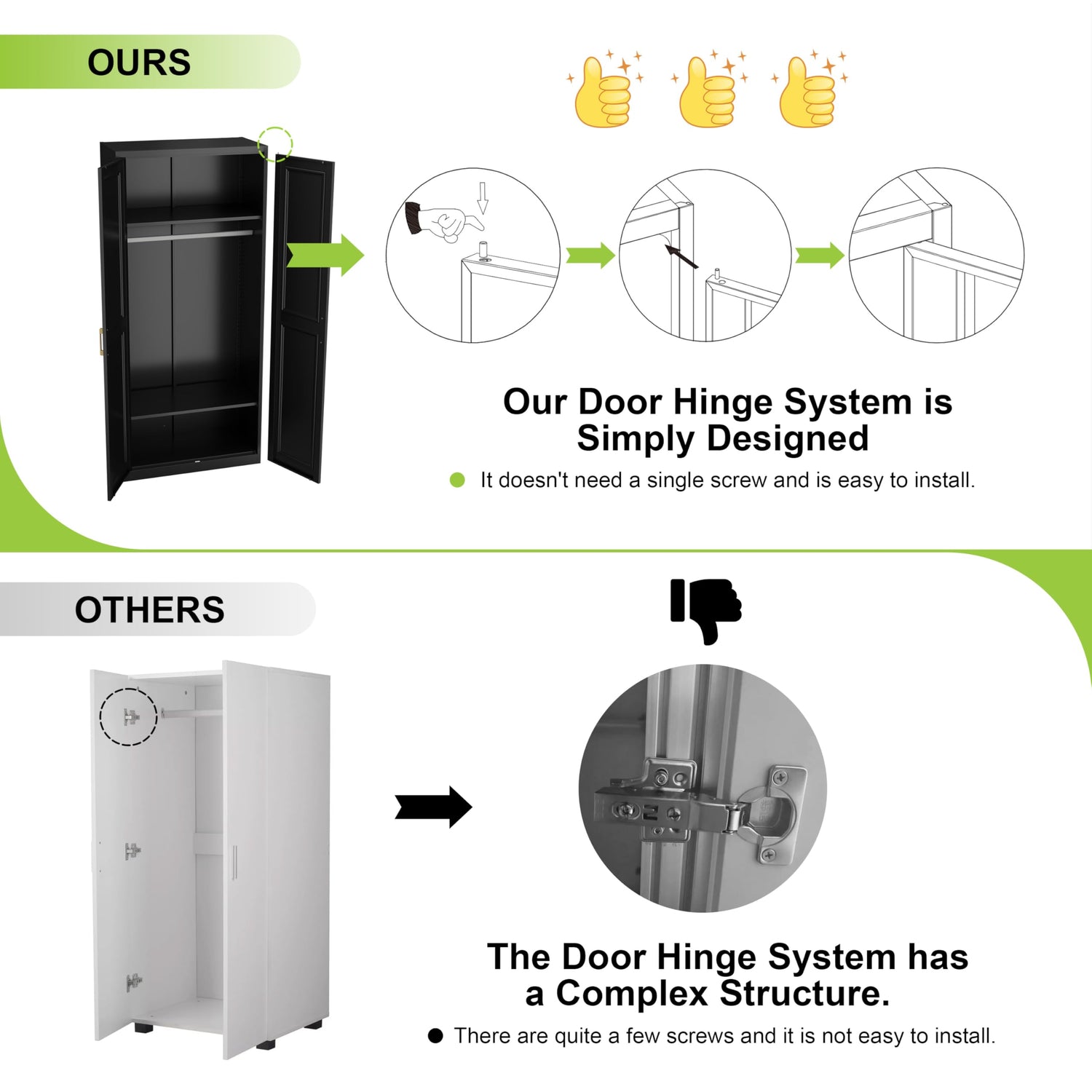 OURS

Our Door Hinge System is Simply Designed

It doesn't need a single screw and is easy to install.

OTHERS

The Door Hinge System has a Complex Structure.

There are quite a few screws and it is not easy to install.