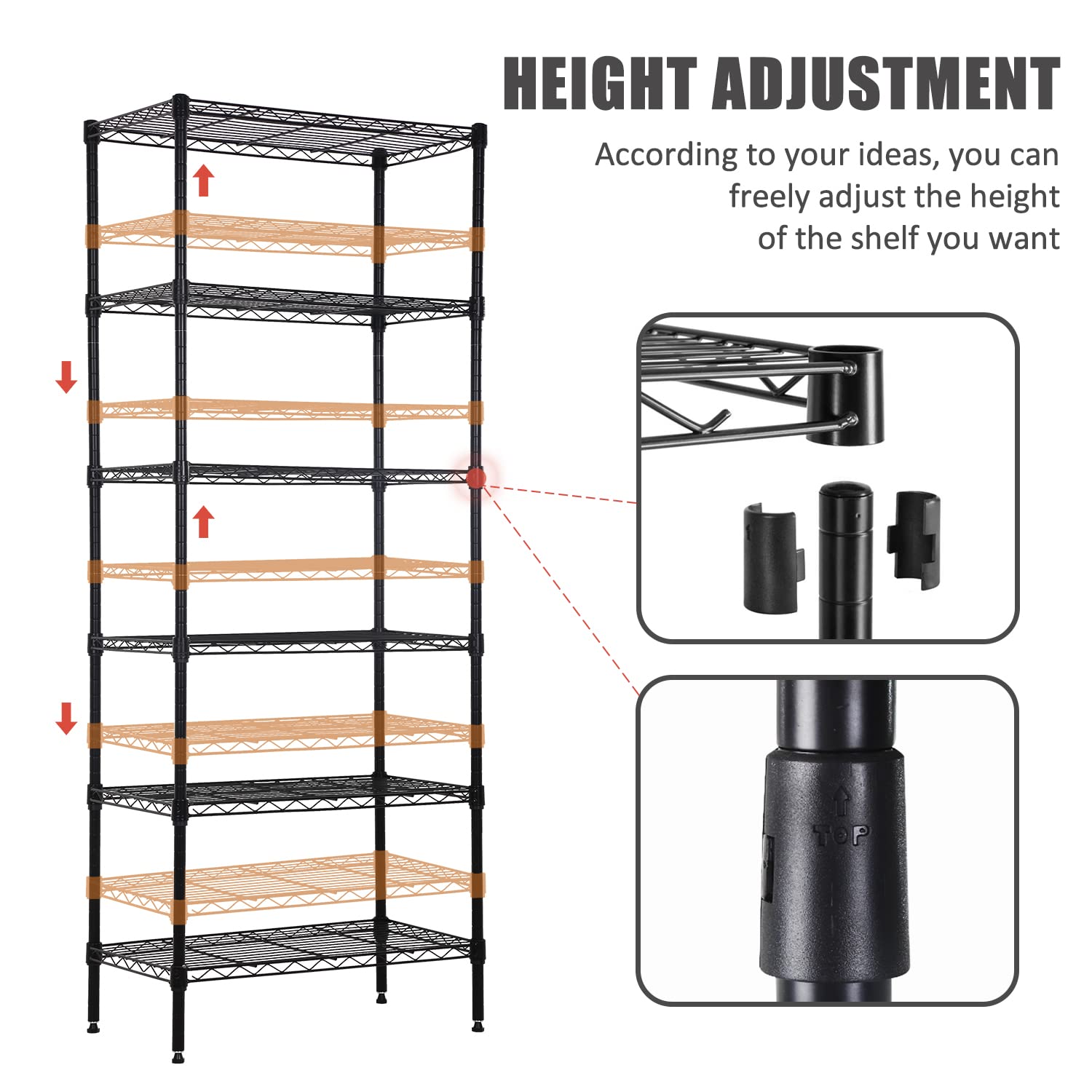 HEIGHT ADJUSTMENT

According to your ideas, you can freely adjust the height of the shelf you want

TOP