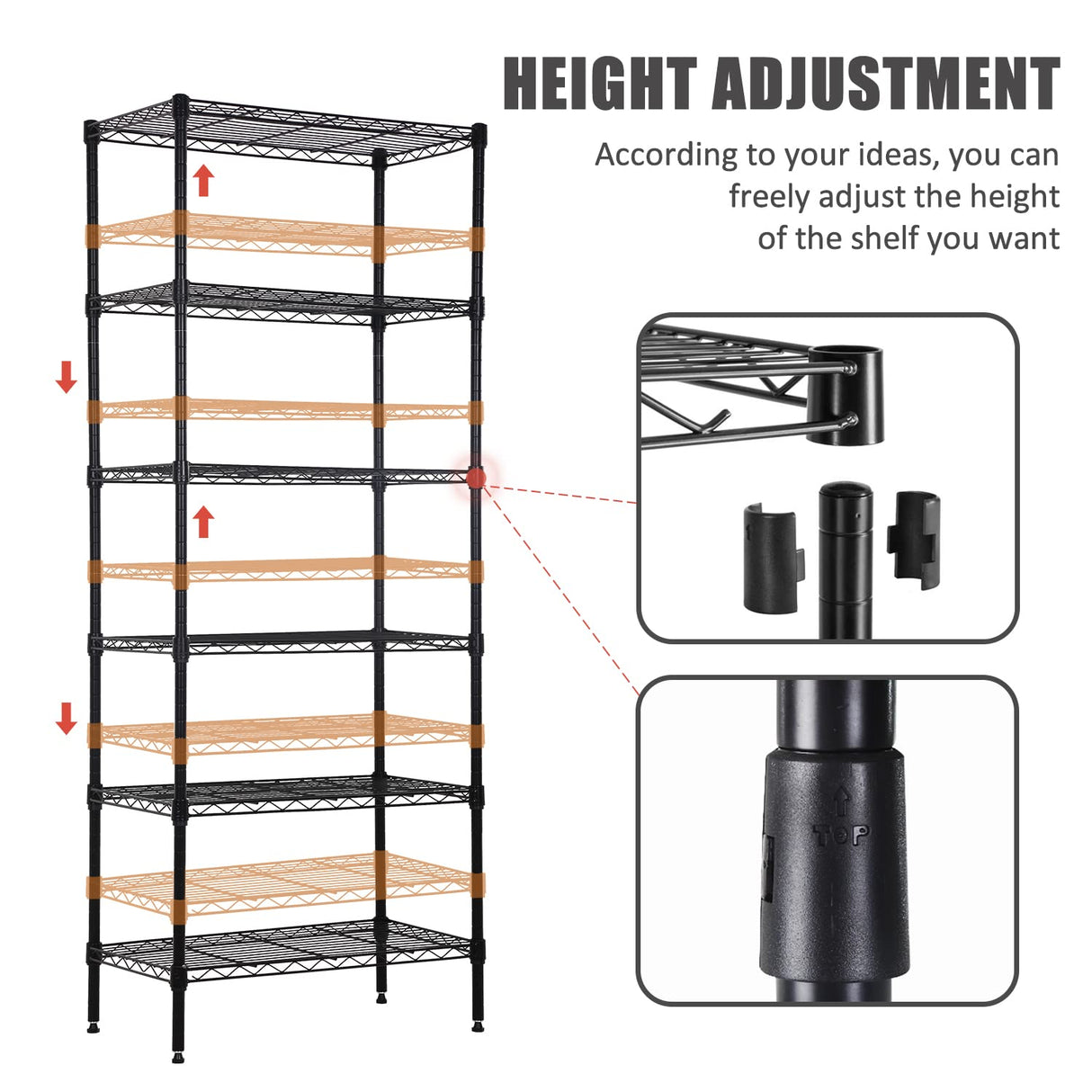 HEIGHT ADJUSTMENT

According to your ideas, you can freely adjust the height of the shelf you want

TOP