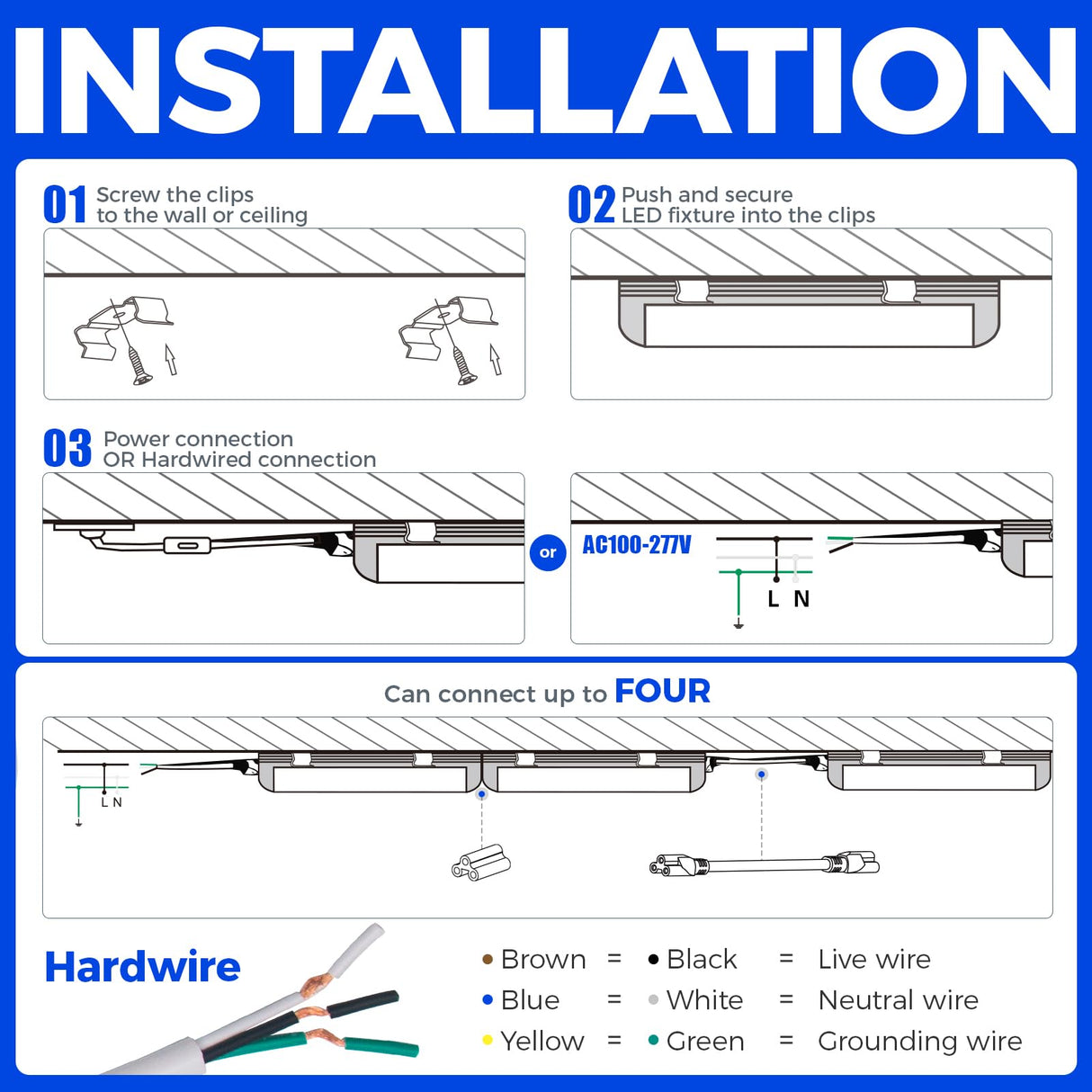 INSTALLATION

01 Screw the clips to the wall or ceiling

02 Push and secure LED fixture into the clips

03 Power connection OR Hardwired connection

or

AC100-277V

L N

Can connect up to FOUR

L N

Hardwire

| | | | | |
|---|---|---|---|---|
| Brown | = | Black | = | Live wire |
| Blue | = | White | = | Neutral wire |
| Yellow | = | Green | = | Grounding wire |