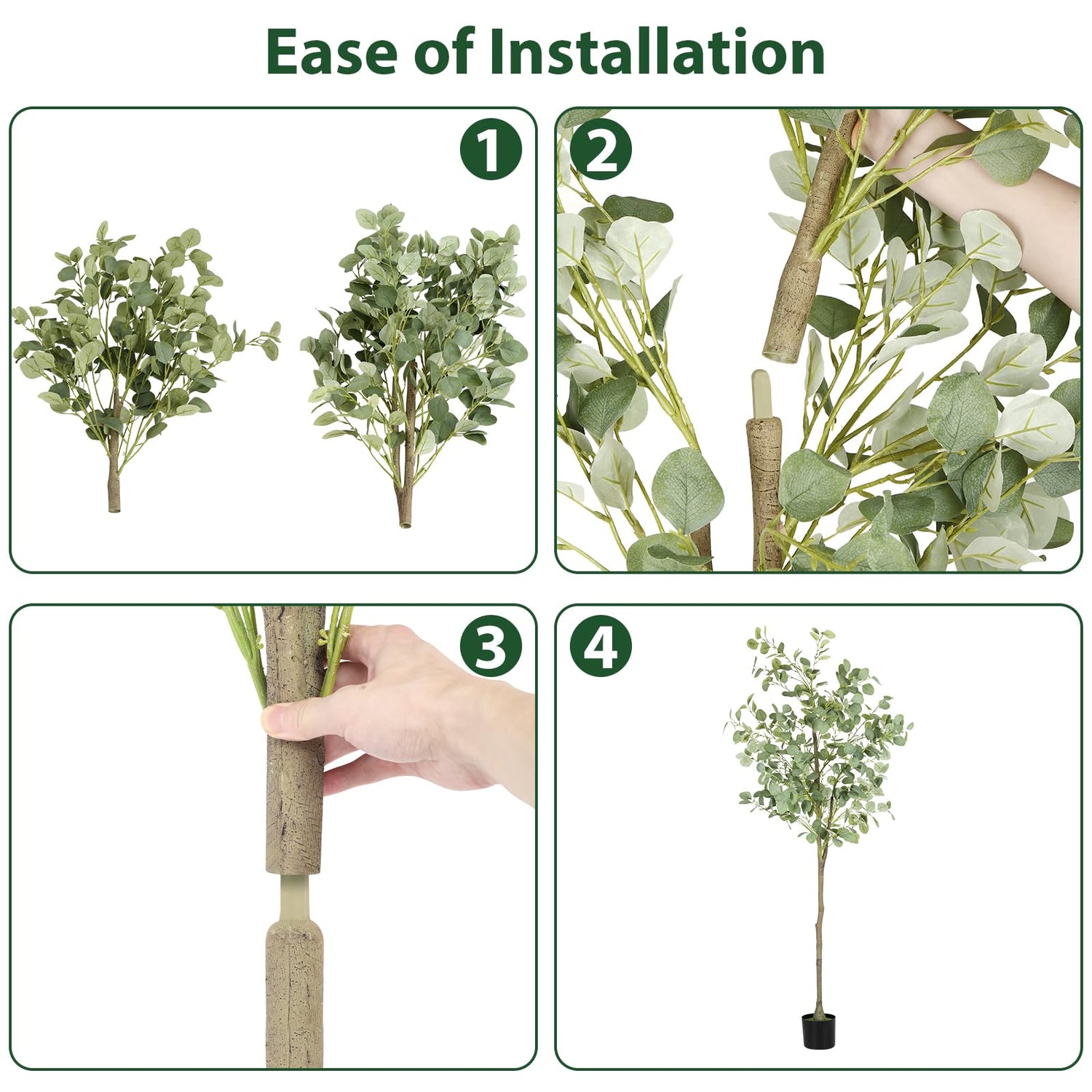 Ease of Installation

1

2

3

4