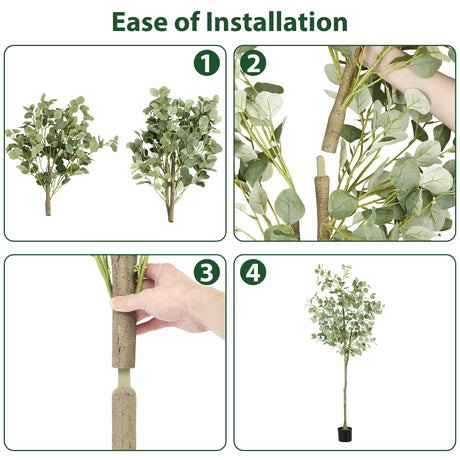 Ease of Installation

1

2

3

4