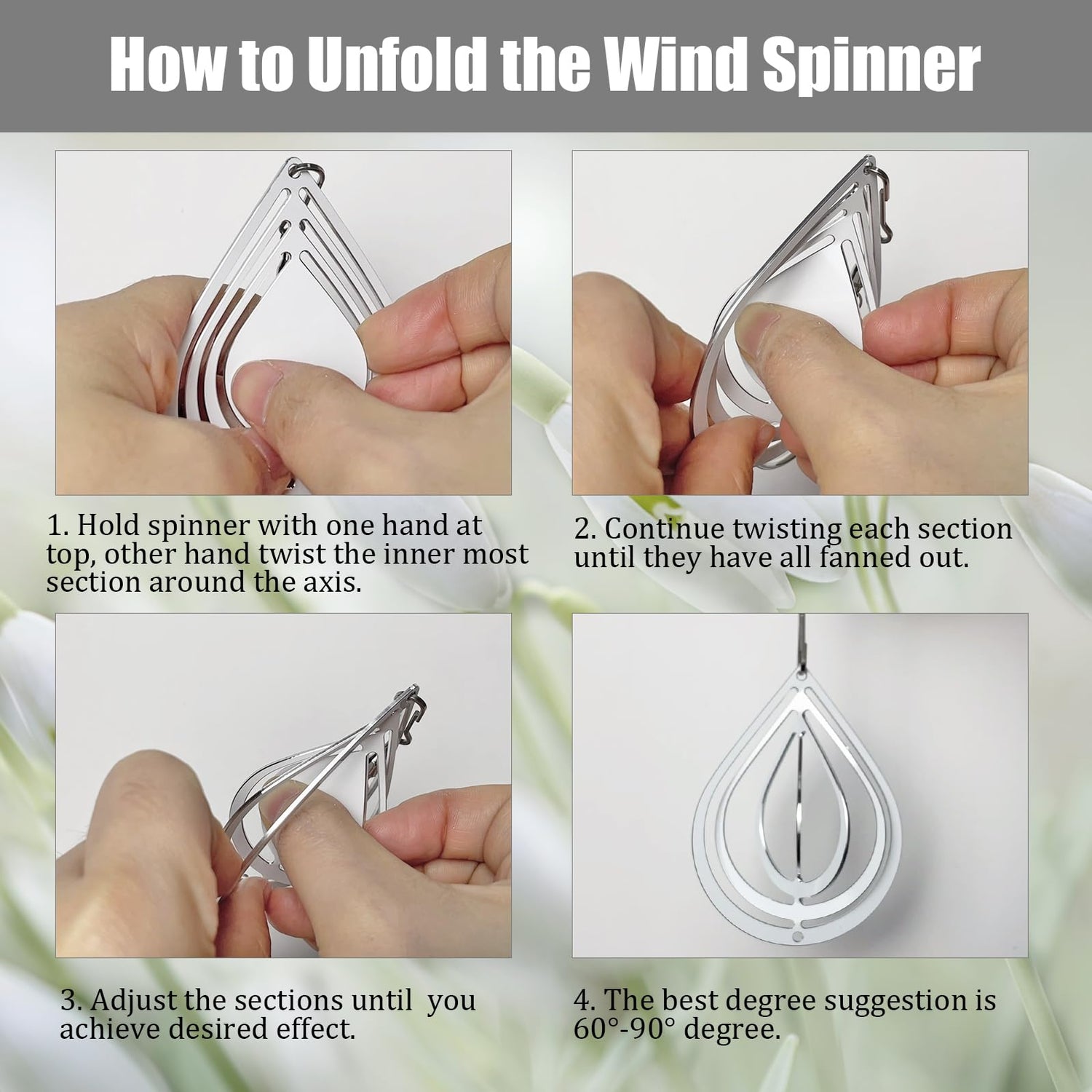 How to Unfold the Wind Spinner

1. Hold spinner with one hand at top, other hand twist the inner most section around the axis.

2. Continue twisting each section until they have all fanned out.

3. Adjust the sections until you achieve desired effect.

4. The best degree suggestion is 60°-90° degree.