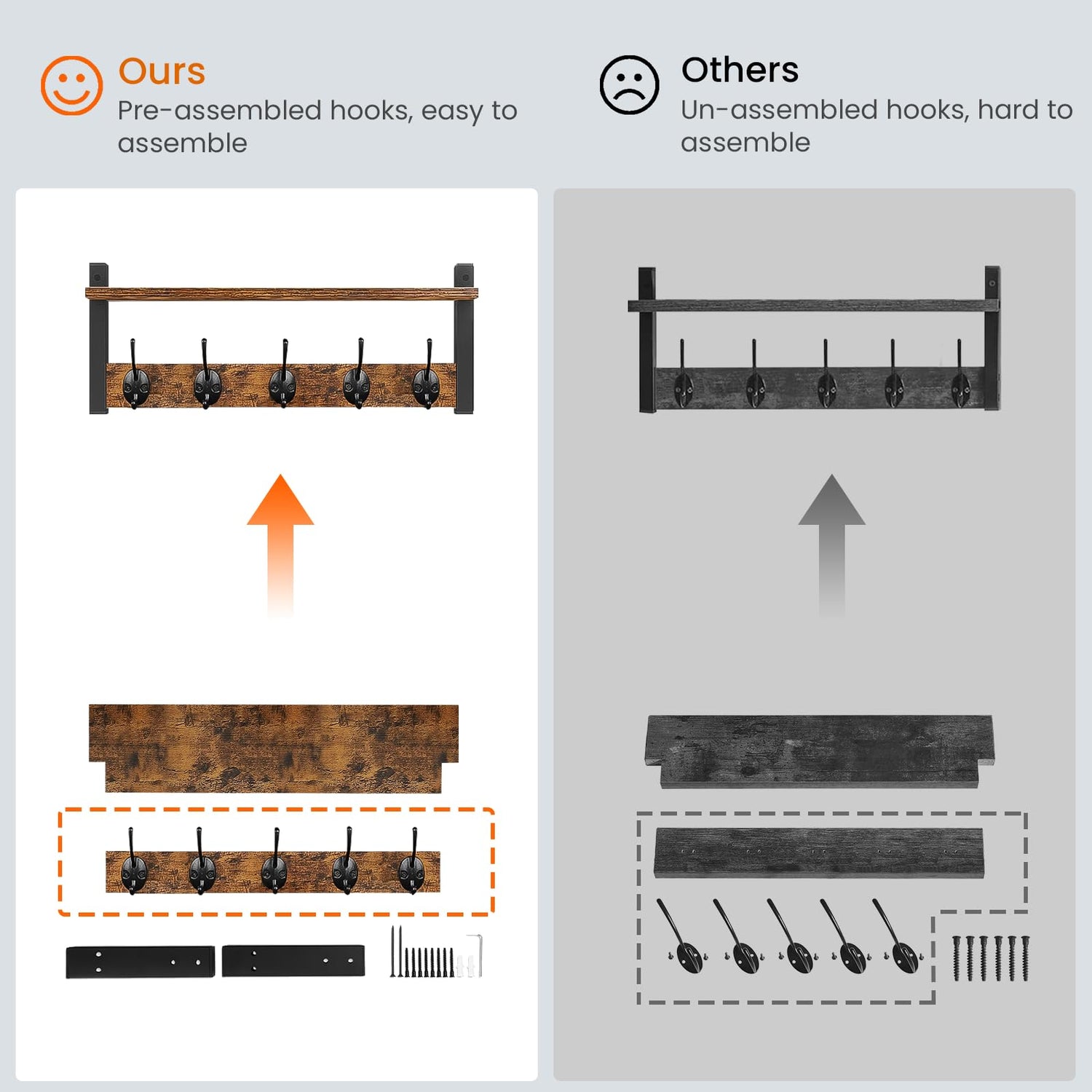 Ours
Pre-assembled hooks, easy to assemble

Others
Un-assembled hooks, hard to assemble