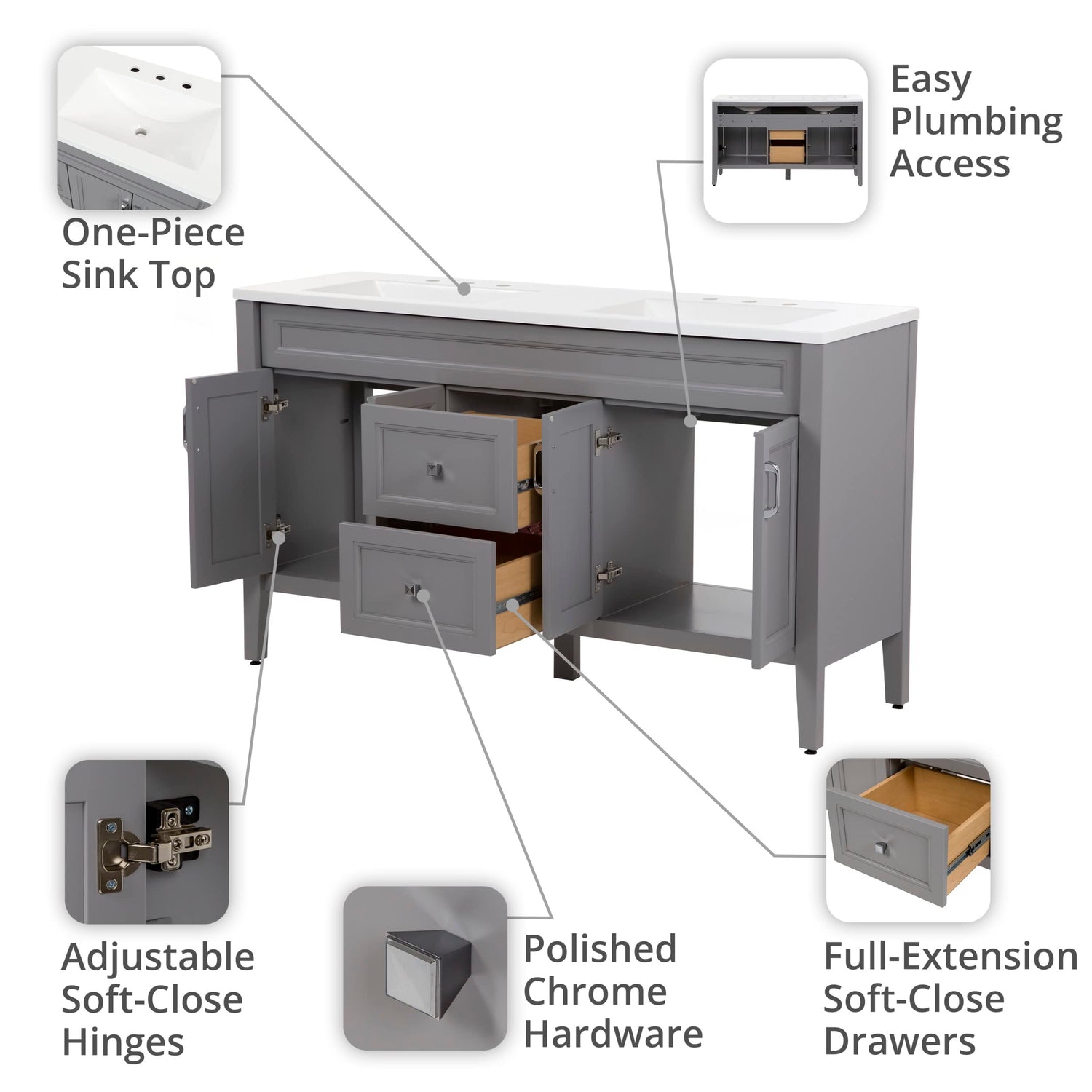 One-Piece Sink Top

Easy Plumbing Access

Adjustable Soft-Close Hinges

Polished Chrome Hardware

Full-Extension Soft-Close Drawers